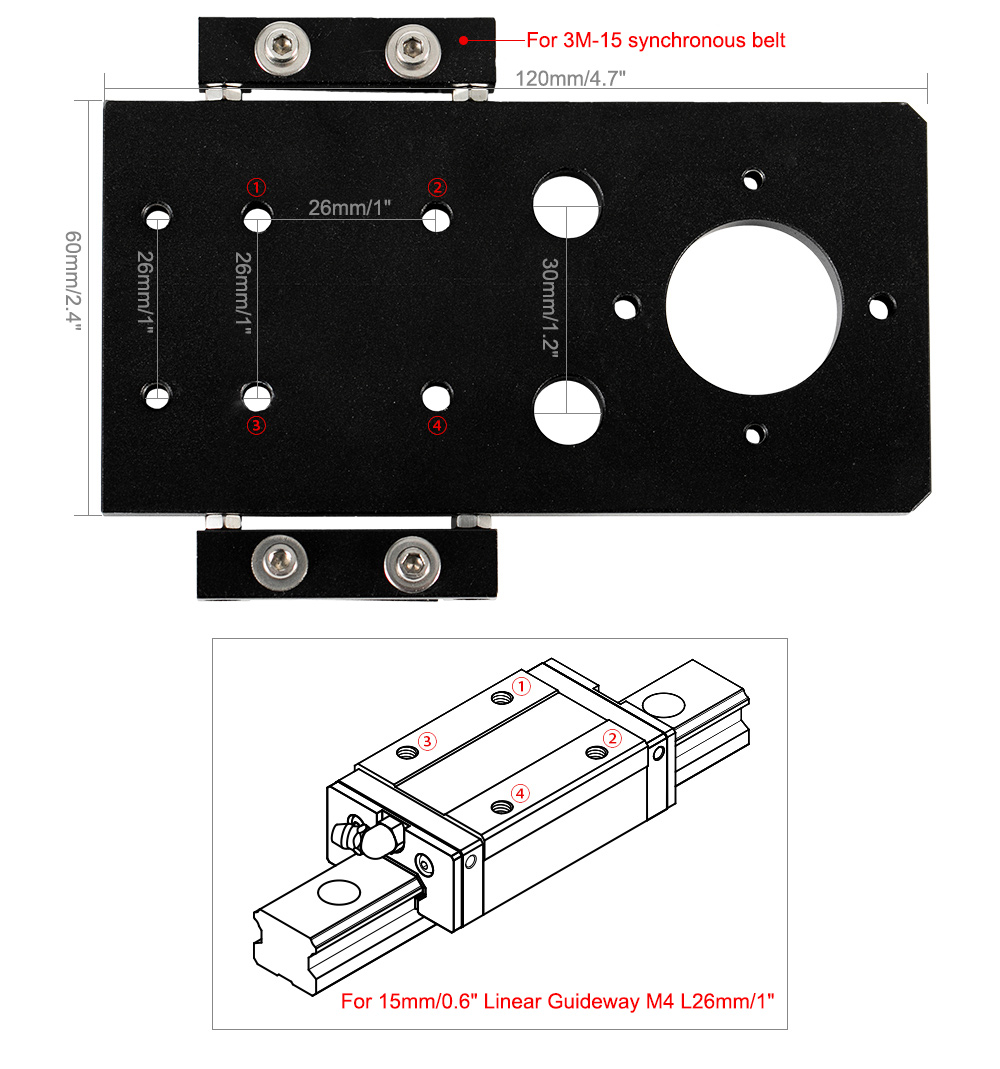 For 3M-15 synchronous belt

120mm/4.7"

60mm/2.4"

①

②

26mm/1"

26mm/1"

26mm/1"

30mm/1.2"

③

④

①

③

②

④

For 15mm/0.6" Linear Guideway M4 L26mm/1"