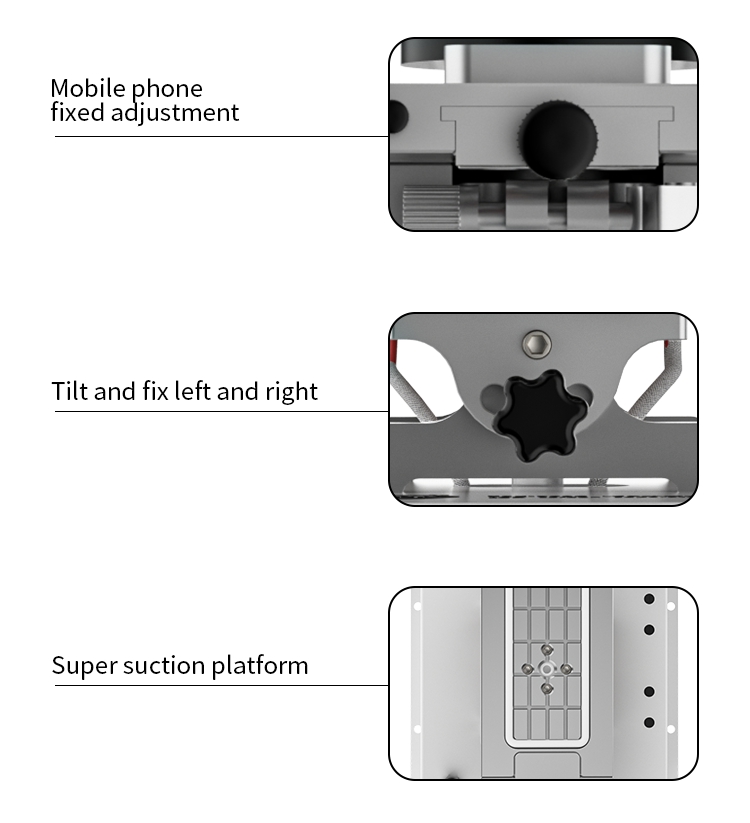 Mobile phone
fixed adjustment

Tilt and fix left and right

Super suction platform