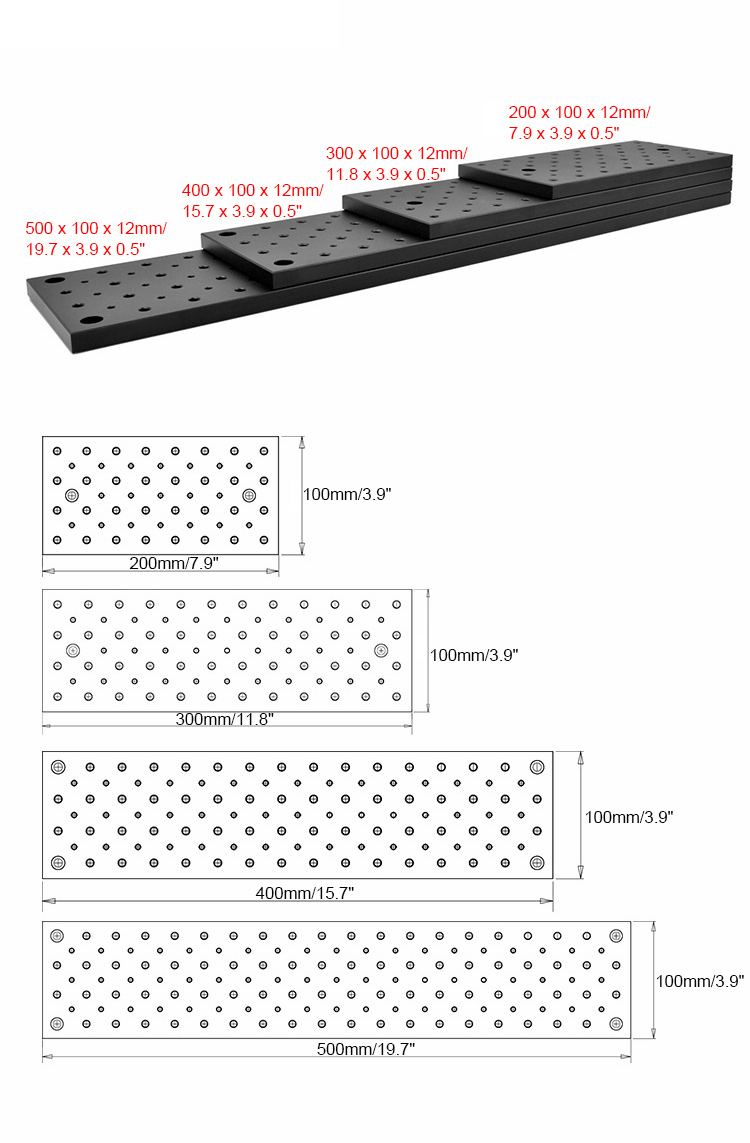 200 x 100 x 12mm/
7.9 x 3.9 x 0.5"

300 x 100 x 12mm/
11.8 x 3.9 x 0.5"

400 x 100 x 12mm/
15.7 x 3.9 x 0.5"

500 x 100 x 12mm/
19.7 x 3.9 x 0.5"

100mm/3.9"

200mm/7.9"

100mm/3.9"

300mm/11.8"

100mm/3.9"

400mm/15.7"

100mm/3.9"

500mm/19.7"