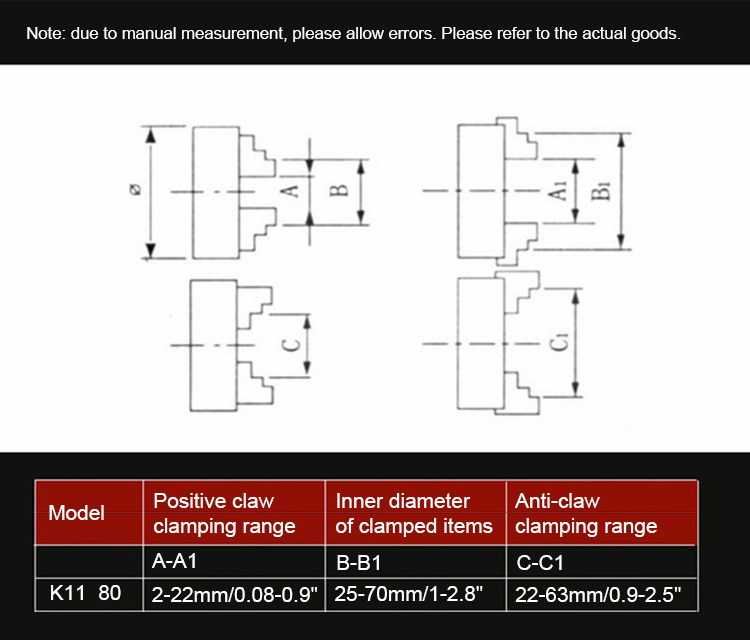 Note: due to manual measurement, please allow errors. Please refer to the actual goods.

ø
A
B
A1
B1
C
C1

| Model | Positive claw clamping range | Inner diameter of clamped items | Anti-claw clamping range |
|---|---|---|---|
| | A-A1 | B-B1 | C-C1 |
| K11 80 | 2-22mm/0.08-0.9" | 25-70mm/1-2.8" | 22-63mm/0.9-2.5" |