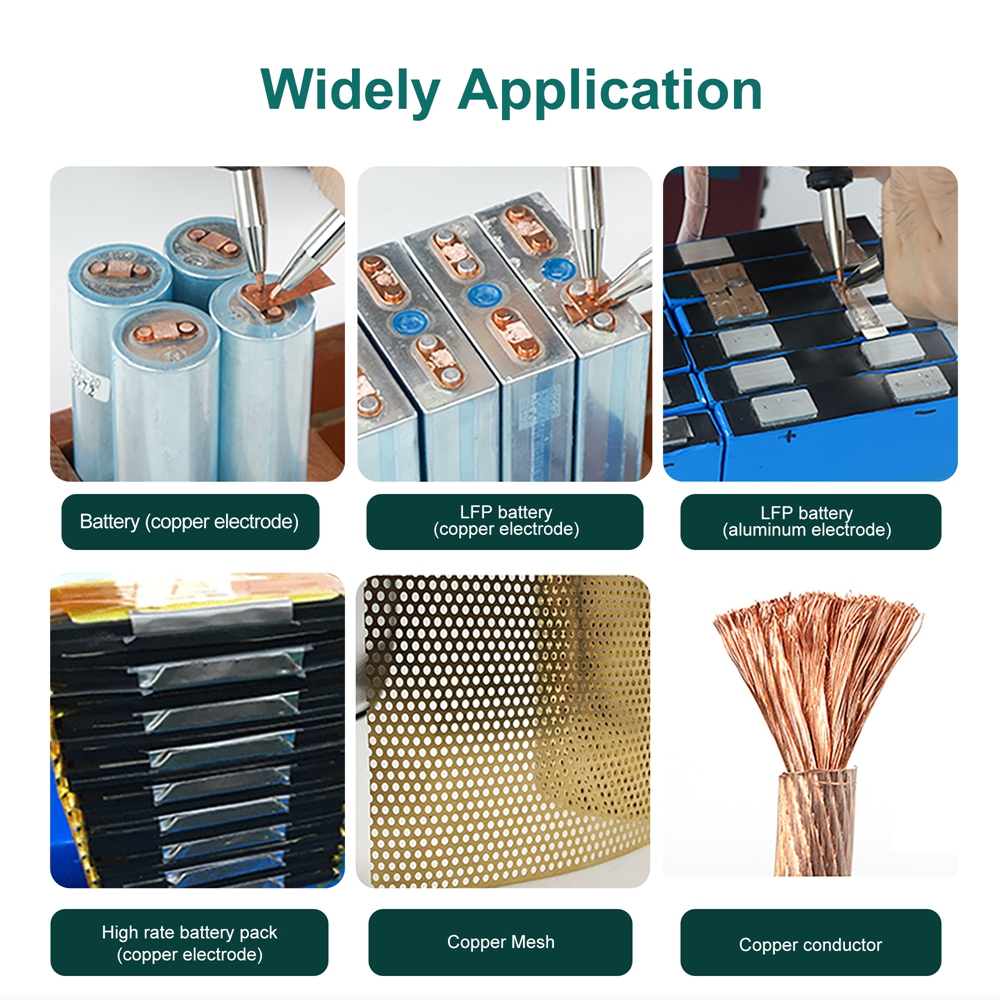 Widely Application

Battery (copper electrode)

LFP battery
(copper electrode)

LFP battery
(aluminum electrode)

High rate battery pack
(copper electrode)

Copper Mesh

Copper conductor