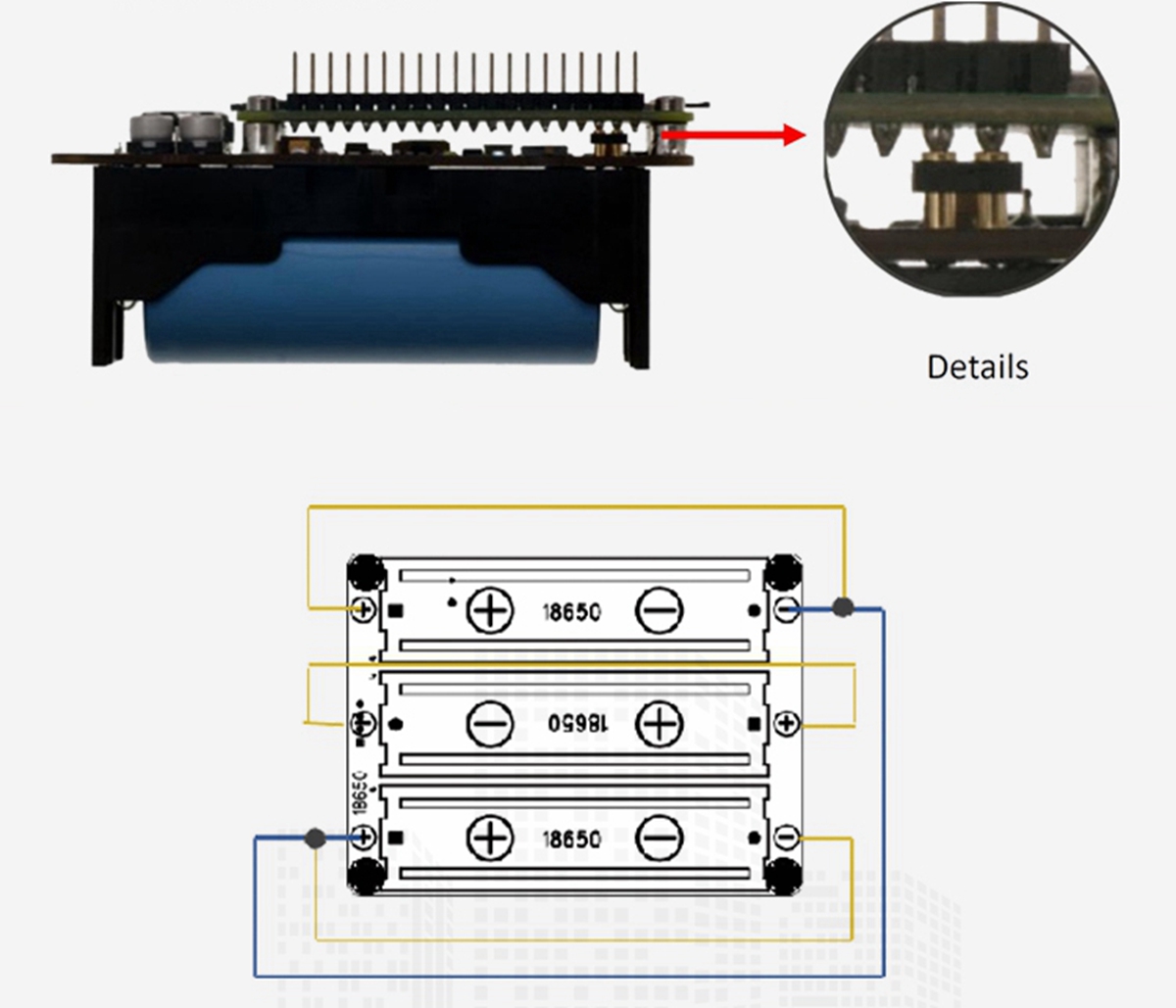 Details

18650

18650

18650

18650