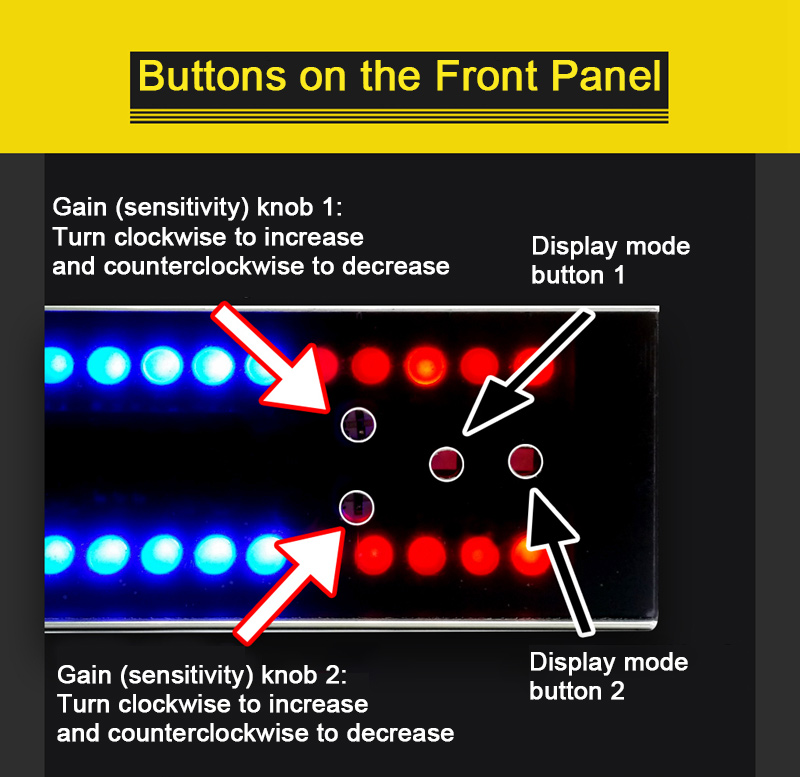 Buttons on the Front Panel

Gain (sensitivity) knob 1:
Turn clockwise to increase
and counterclockwise to decrease

Display mode
button 1

Gain (sensitivity) knob 2:
Turn clockwise to increase
and counterclockwise to decrease

Display mode
button 2