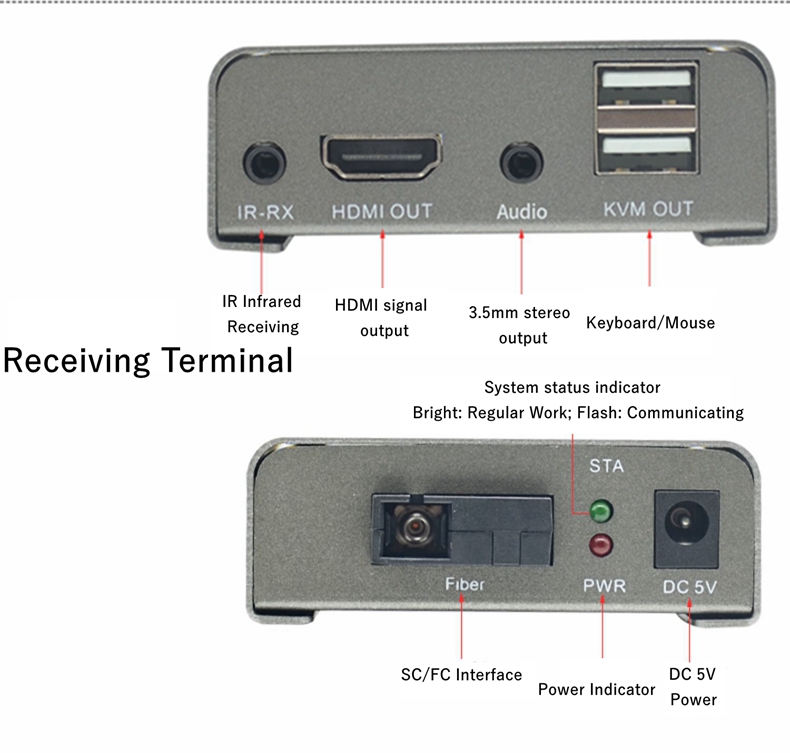 IR-RX HDMI OUT Audio KVM OUT

IR Infrared Receiving

HDMI signal output

3.5mm stereo output

Keyboard/Mouse

Receiving Terminal

System status indicator
Bright: Regular Work; Flash: Communicating

STA

Fiber

PWR

DC 5V

SC/FC Interface

Power Indicator

DC 5V Power