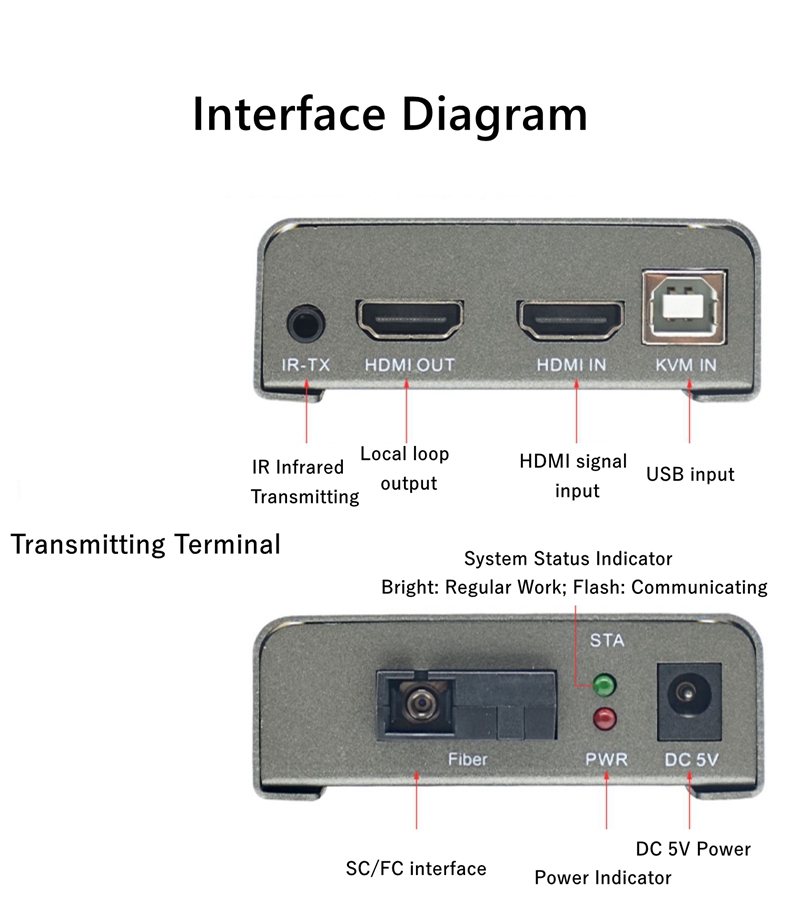 Interface Diagram

IR-TX HDMI OUT HDMI IN KVM IN

IR Infrared Transmitting

Local loop output

HDMI signal input

USB input

Transmitting Terminal

System Status Indicator
Bright: Regular Work; Flash: Communicating

STA

Fiber PWR DC 5V

SC/FC interface

Power Indicator

DC 5V Power