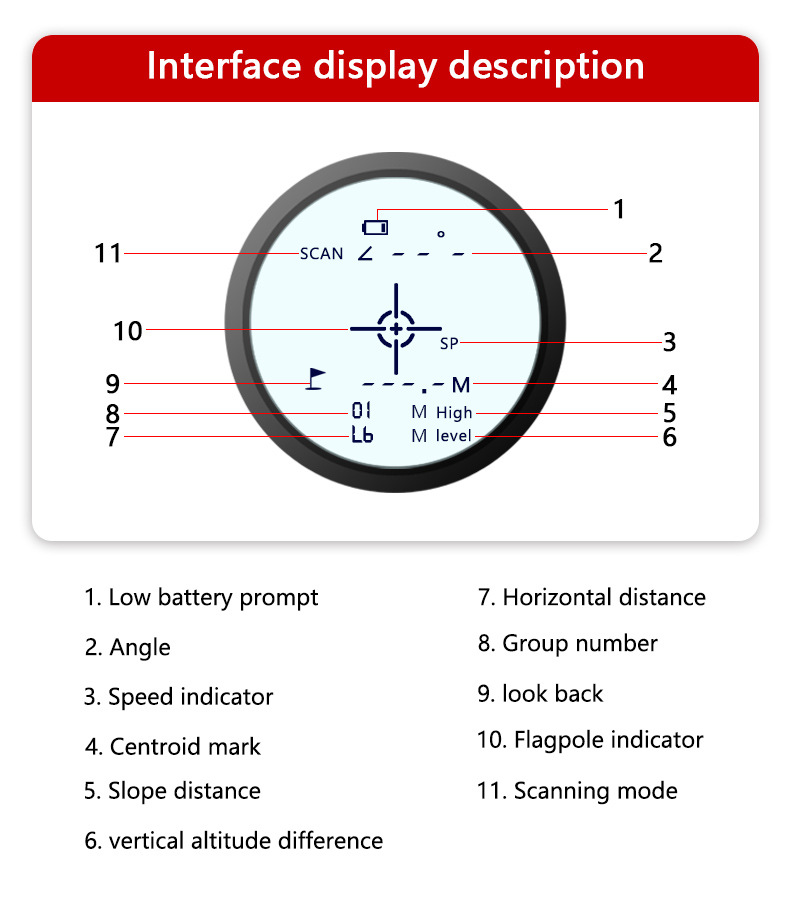 Interface display description

1
11 SCAN ∠ - - - ° 2
10
SP 3
9 - - - . - M 4
8 01 M High 5
7 L6 M level 6

1. Low battery prompt
2. Angle
3. Speed indicator
4. Centroid mark
5. Slope distance
6. vertical altitude difference

7. Horizontal distance
8. Group number
9. look back
10. Flagpole indicator
11. Scanning mode