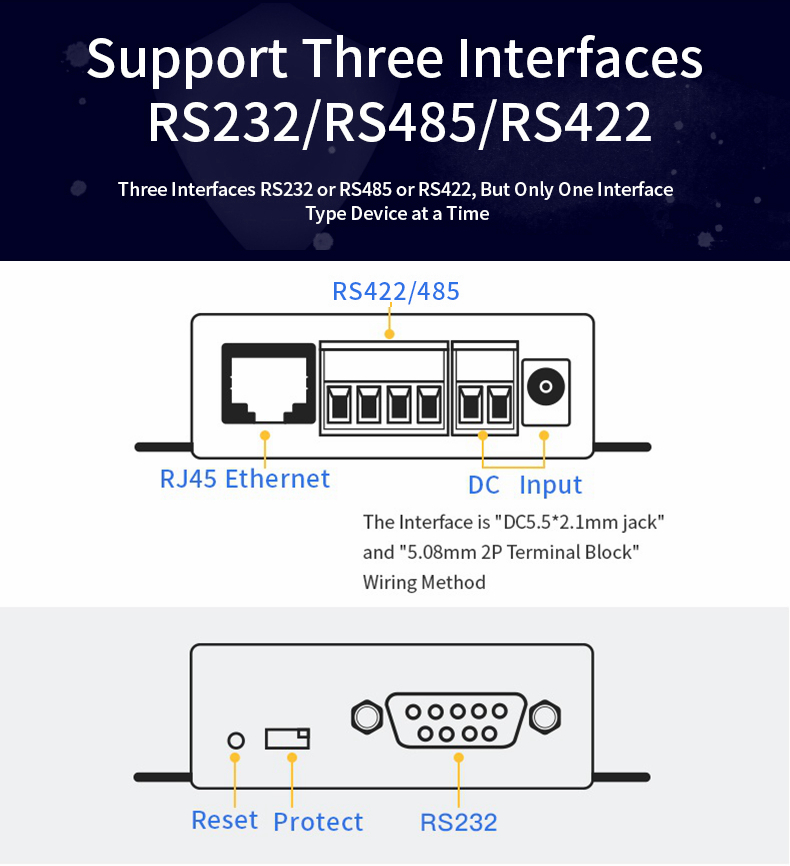 Support Three Interfaces RS232/RS485/RS422

Three Interfaces RS232 or RS485 or RS422, But Only One Interface Type Device at a Time

RS422/485

RJ45 Ethernet

DC Input

The Interface is "DC5.5*2.1mm jack" and "5.08mm 2P Terminal Block" Wiring Method

Reset Protect RS232