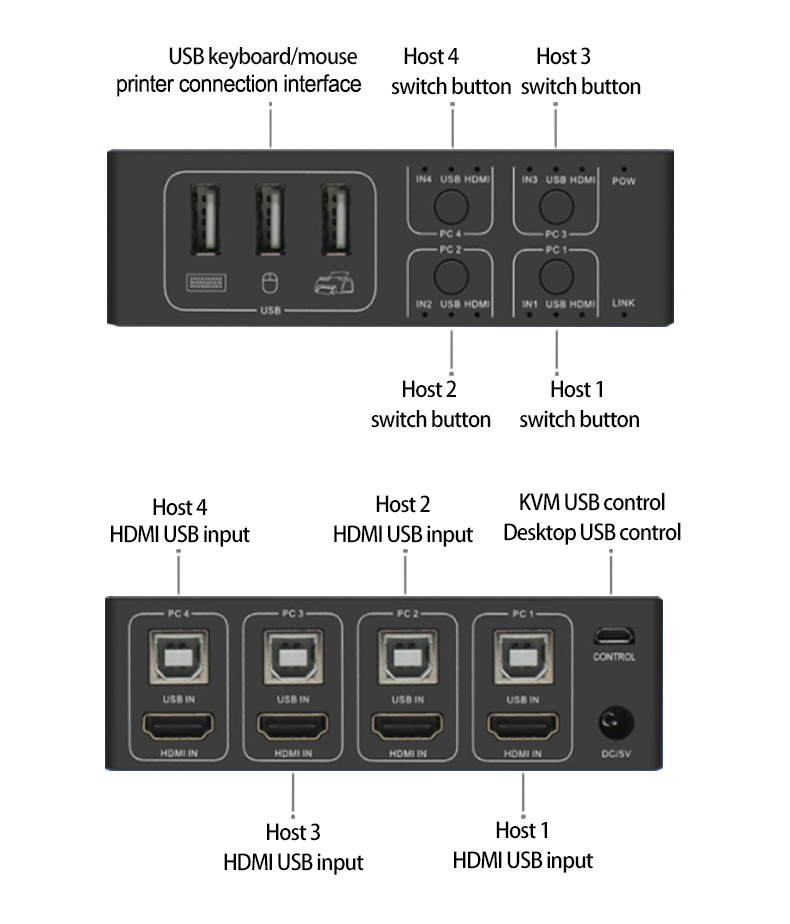 USB keyboard/mouse printer connection interface

Host 4 switch button

Host 3 switch button

IN4 USB HDMI
PC 4
IN3 USB HDMI
PC 3
POW
PC 2
IN2 USB HDMI
PC 1
IN1 USB HDMI
LINK
USB

Host 2 switch button

Host 1 switch button

Host 4 HDMI USB input

Host 2 HDMI USB input

KVM USB control
Desktop USB control

PC 4
USB IN
HDMI IN
PC 3
USB IN
HDMI IN
PC 2
USB IN
HDMI IN
PC 1
USB IN
HDMI IN
CONTROL
DC/5V

Host 3 HDMI USB input

Host 1 HDMI USB input