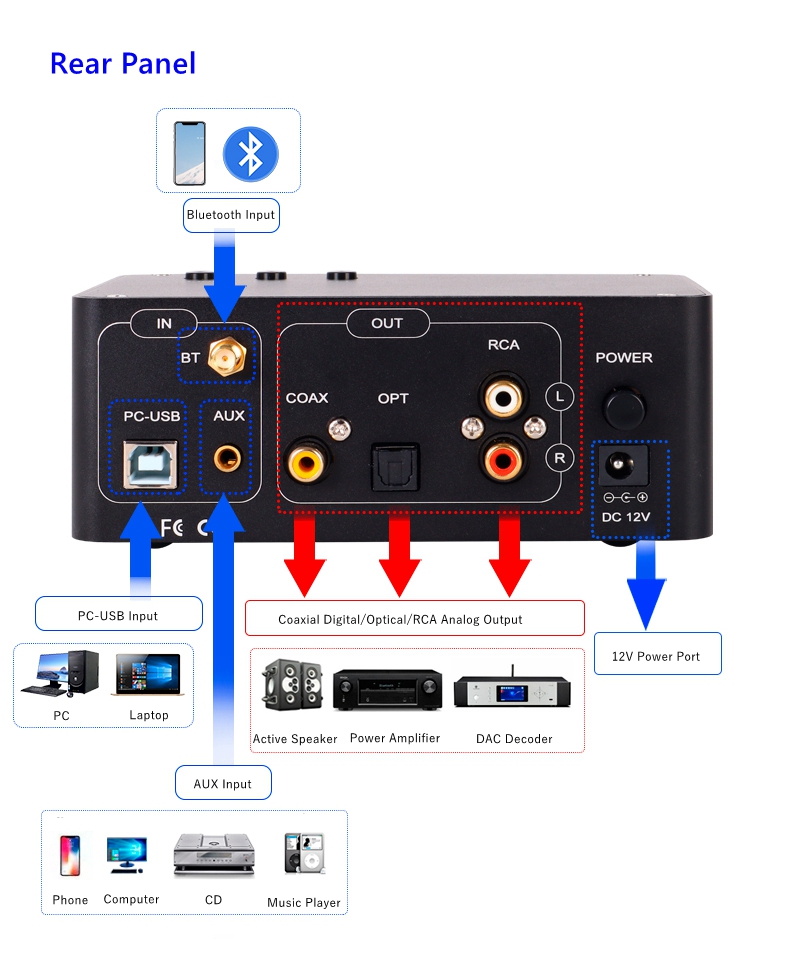 Rear Panel

Bluetooth Input

IN
BT
PC-USB
AUX

OUT
COAX
OPT
RCA
L
R

POWER
DC 12V

FC

PC-USB Input

PC
Laptop

Coaxial Digital/Optical/RCA Analog Output

Active Speaker
Power Amplifier
DAC Decoder

12V Power Port

AUX Input

Phone
Computer
CD
Music Player