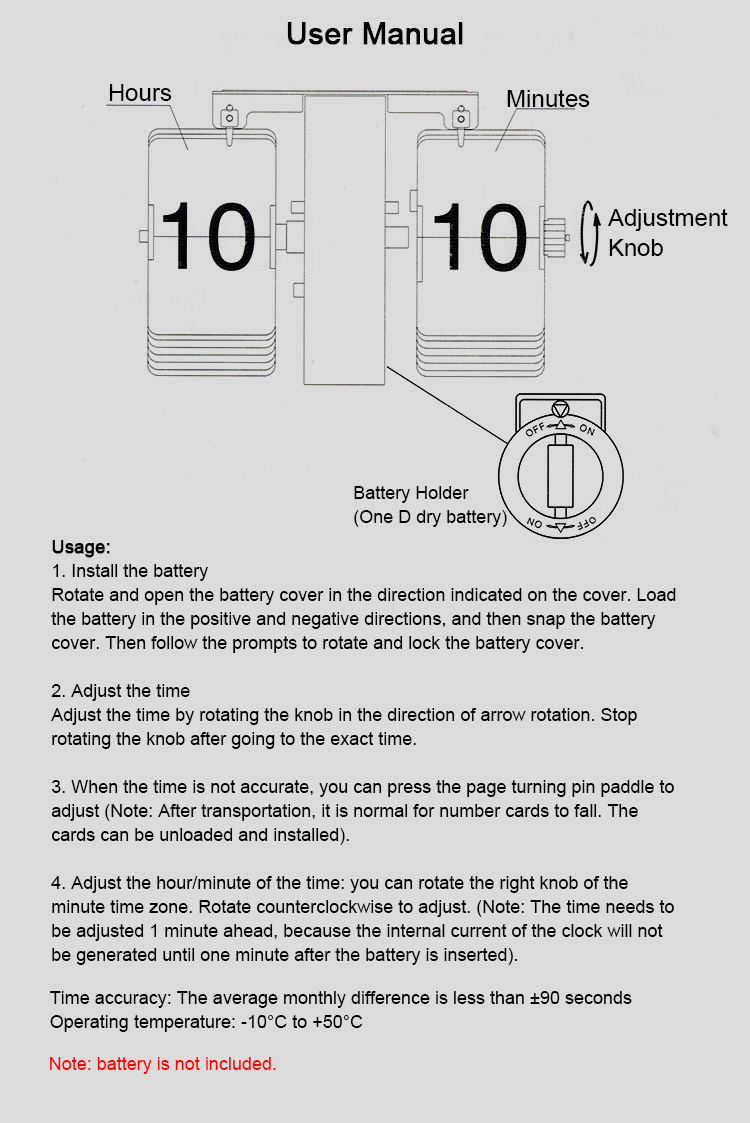 User Manual

Hours

Minutes

10

10

Adjustment Knob

OFF ON

ON OFF

Battery Holder
(One D dry battery)

Usage:
1. Install the battery
Rotate and open the battery cover in the direction indicated on the cover. Load the battery in the positive and negative directions, and then snap the battery cover. Then follow the prompts to rotate and lock the battery cover.

2. Adjust the time
Adjust the time by rotating the knob in the direction of arrow rotation. Stop rotating the knob after going to the exact time.

3. When the time is not accurate, you can press the page turning pin paddle to adjust (Note: After transportation, it is normal for number cards to fall. The cards can be unloaded and installed).

4. Adjust the hour/minute of the time: you can rotate the right knob of the minute time zone. Rotate counterclockwise to adjust. (Note: The time needs to be adjusted 1 minute ahead, because the internal current of the clock will not be generated until one minute after the battery is inserted).

Time accuracy: The average monthly difference is less than ±90 seconds
Operating temperature: -10°C to +50°C

Note: battery is not included.