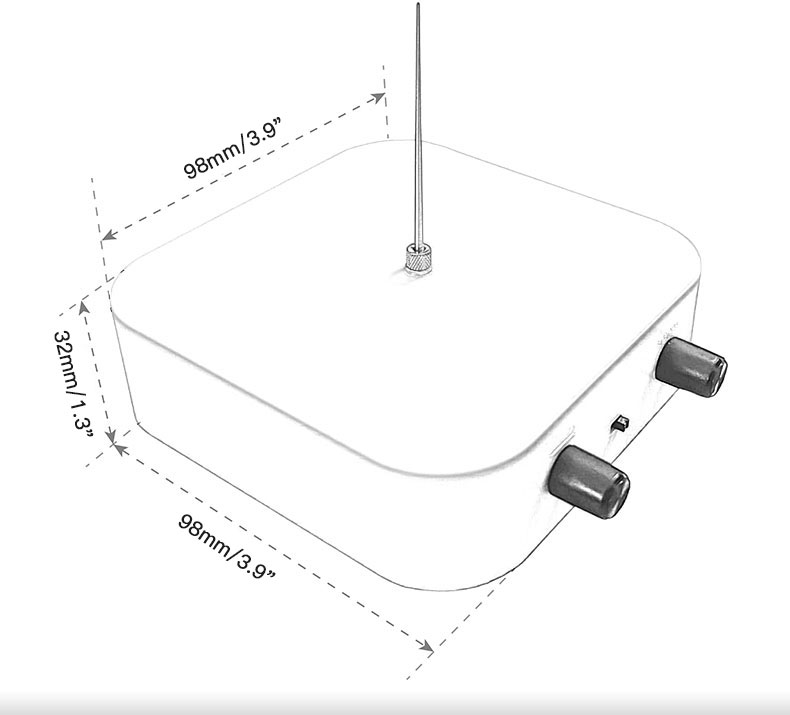 98mm/3.9”

32mm/1.3”

98mm/3.9”