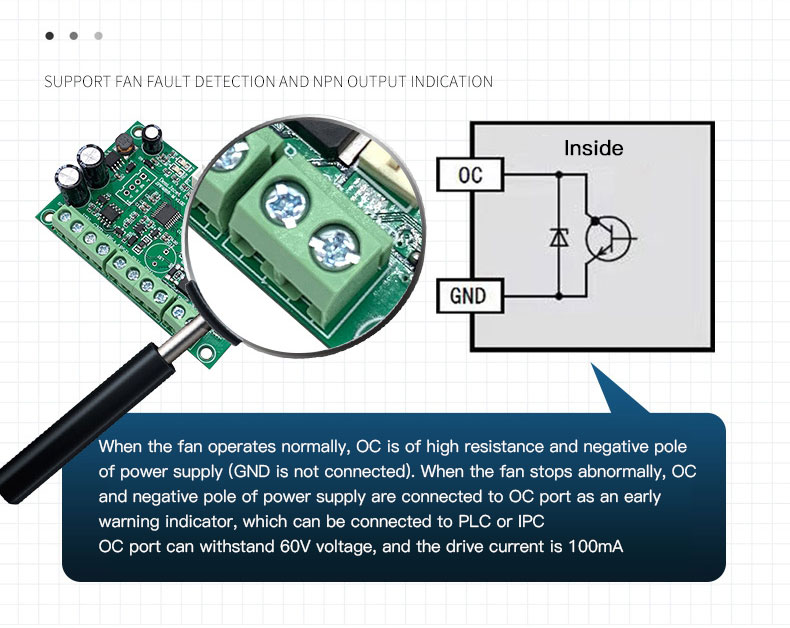 SUPPORT FAN FAULT DETECTION AND NPN OUTPUT INDICATION

Inside

OC

GND

When the fan operates normally, OC is of high resistance and negative pole of power supply (GND is not connected). When the fan stops abnormally, OC and negative pole of power supply are connected to OC port as an early warning indicator, which can be connected to PLC or IPC
OC port can withstand 60V voltage, and the drive current is 100mA