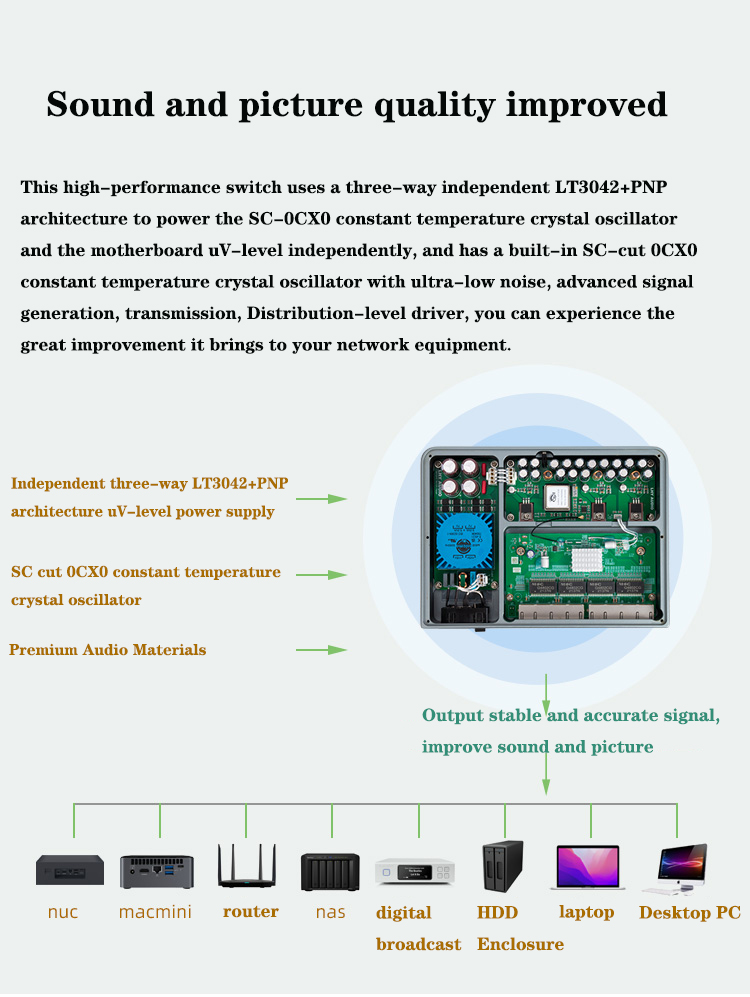 Sound and picture quality improved

This high-performance switch uses a three-way independent LT3042+PNP architecture to power the SC-0CX0 constant temperature crystal oscillator and the motherboard uV-level independently, and has a built-in SC-cut 0CX0 constant temperature crystal oscillator with ultra-low noise, advanced signal generation, transmission, Distribution-level driver, you can experience the great improvement it brings to your network equipment.

Independent three-way LT3042+PNP architecture uV-level power supply

SC cut 0CX0 constant temperature crystal oscillator

Premium Audio Materials

Output stable and accurate signal, improve sound and picture

nuc

macmini

router

nas

digital broadcast

HDD Enclosure

laptop

Desktop PC