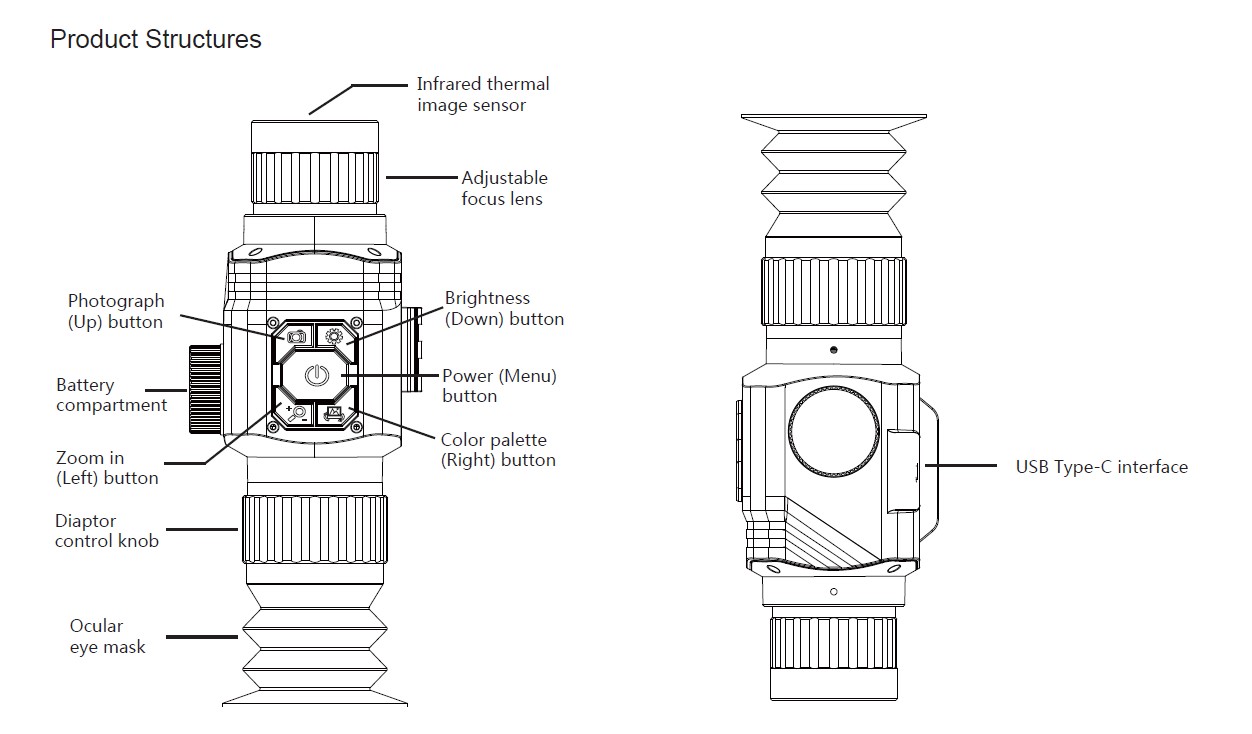 Product Structures

Infrared thermal image sensor

Adjustable focus lens

Photograph (Up) button

Brightness (Down) button

Battery compartment

Power (Menu) button

Zoom in (Left) button

Color palette (Right) button

Diaptor control knob

Ocular eye mask

USB Type-C interface