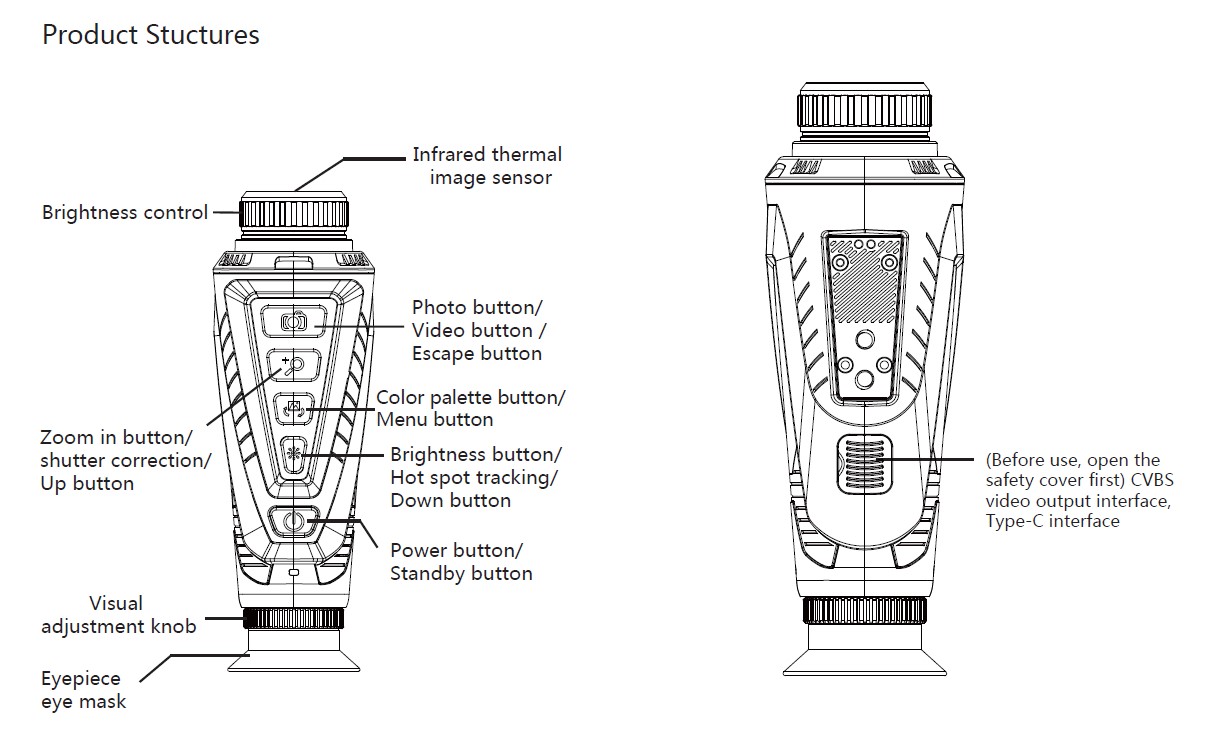 Product Stuctures

Infrared thermal image sensor

Brightness control

Photo button/ Video button / Escape button

Color palette button/ Menu button

Zoom in button/ shutter correction/ Up button

Brightness button/ Hot spot tracking/ Down button

Power button/ Standby button

Visual adjustment knob

Eyepiece eye mask

(Before use, open the safety cover first) CVBS video output interface, Type-C interface