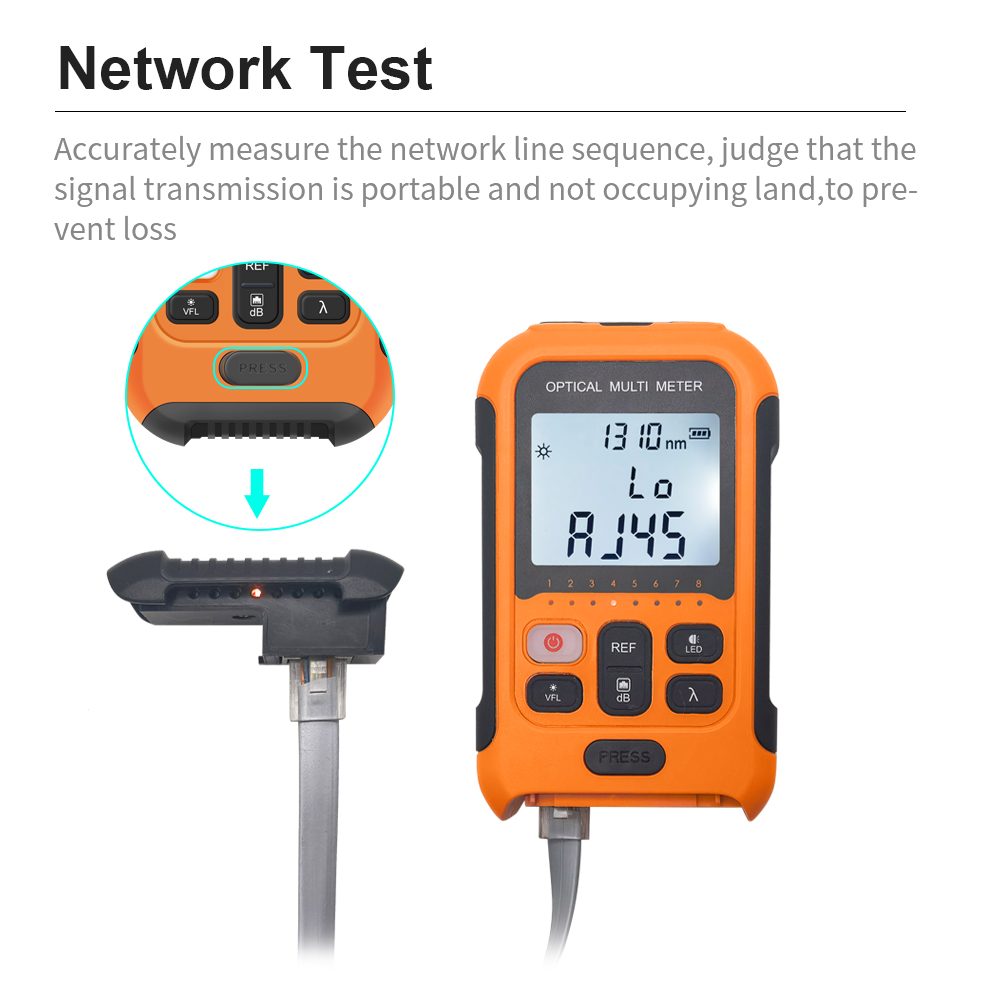 Network Test

Accurately measure the network line sequence, judge that the signal transmission is portable and not occupying land,to prevent loss

REF
VFL
dB
λ
PRESS

OPTICAL MULTI METER
1310 nm
Lo
RJ45
1 2 3 4 5 6 7 8
REF
LED
VFL
dB
λ
PRESS