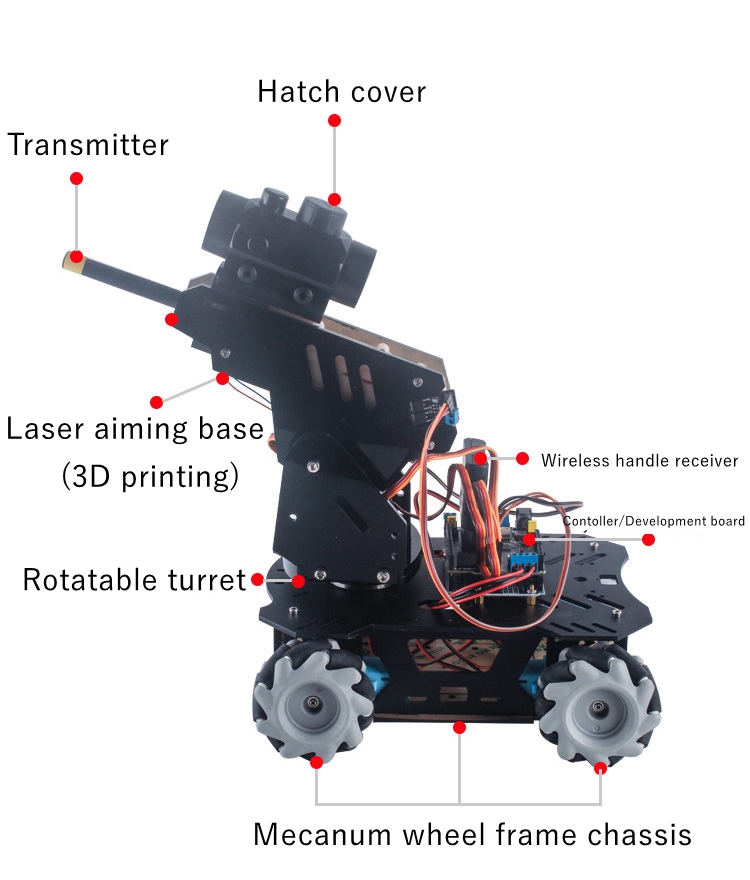 Hatch cover

Transmitter

Laser aiming base
(3D printing)

Wireless handle receiver

Contoller/Development board

Rotatable turret

Mecanum wheel frame chassis