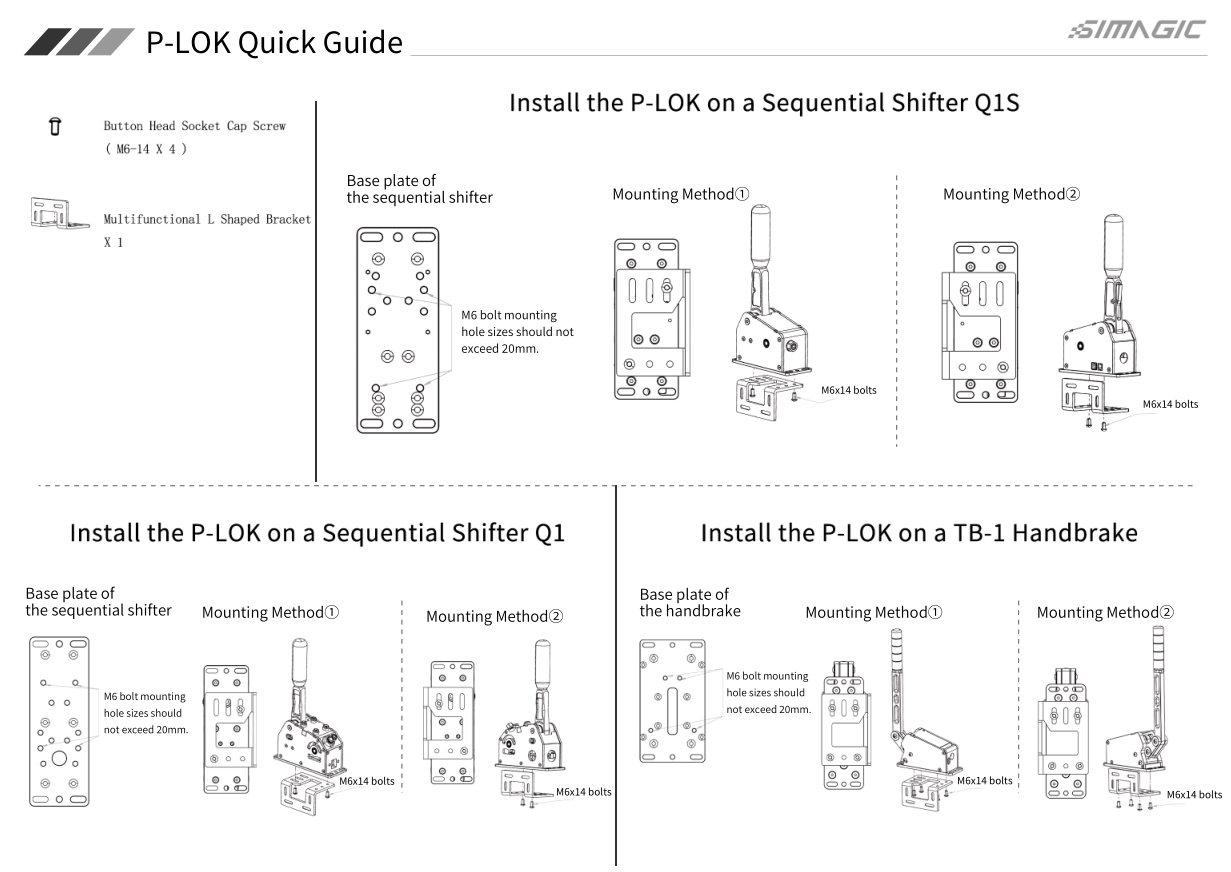 P-LOK Quick Guide

SIMAGIC

Button Head Socket Cap Screw ( M6-14 X 4 )

Multifunctional L Shaped Bracket X 1

Install the P-LOK on a Sequential Shifter Q1S

Base plate of the sequential shifter

M6 bolt mounting hole sizes should not exceed 20mm.

Mounting Method①

M6x14 bolts

Mounting Method②

M6x14 bolts

Install the P-LOK on a Sequential Shifter Q1

Base plate of the sequential shifter

M6 bolt mounting hole sizes should not exceed 20mm.

Mounting Method①

M6x14 bolts

Mounting Method②

M6x14 bolts

Install the P-LOK on a TB-1 Handbrake

Base plate of the handbrake

M6 bolt mounting hole sizes should not exceed 20mm.

Mounting Method①

M6x14 bolts

Mounting Method②

M6x14 bolts