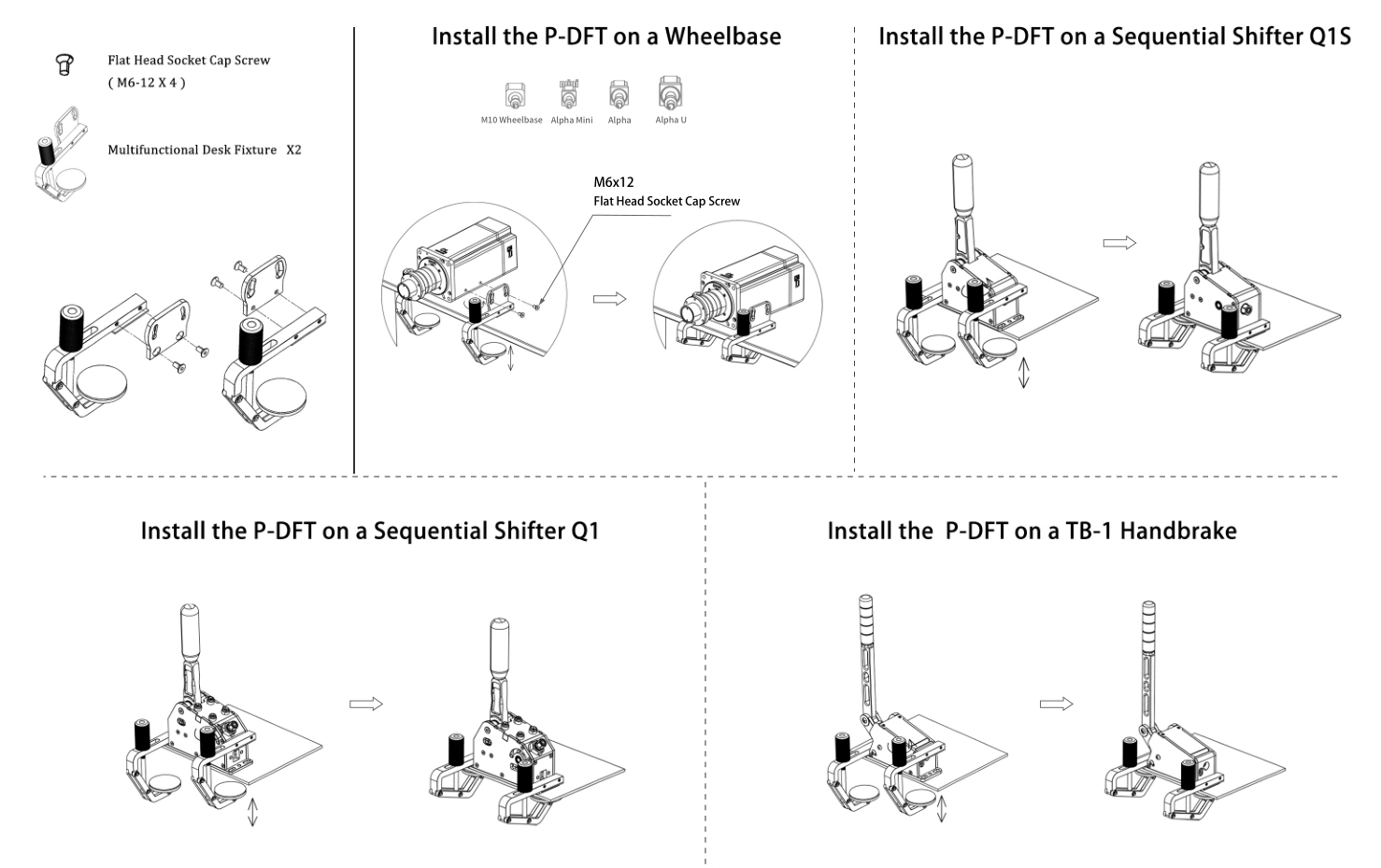 Flat Head Socket Cap Screw
( M6-12 X 4 )

Multifunctional Desk Fixture X2

Install the P-DFT on a Wheelbase

M10 Wheelbase Alpha Mini Alpha Alpha U

M6x12
Flat Head Socket Cap Screw

Install the P-DFT on a Sequential Shifter Q1S

Install the P-DFT on a Sequential Shifter Q1

Install the P-DFT on a TB-1 Handbrake