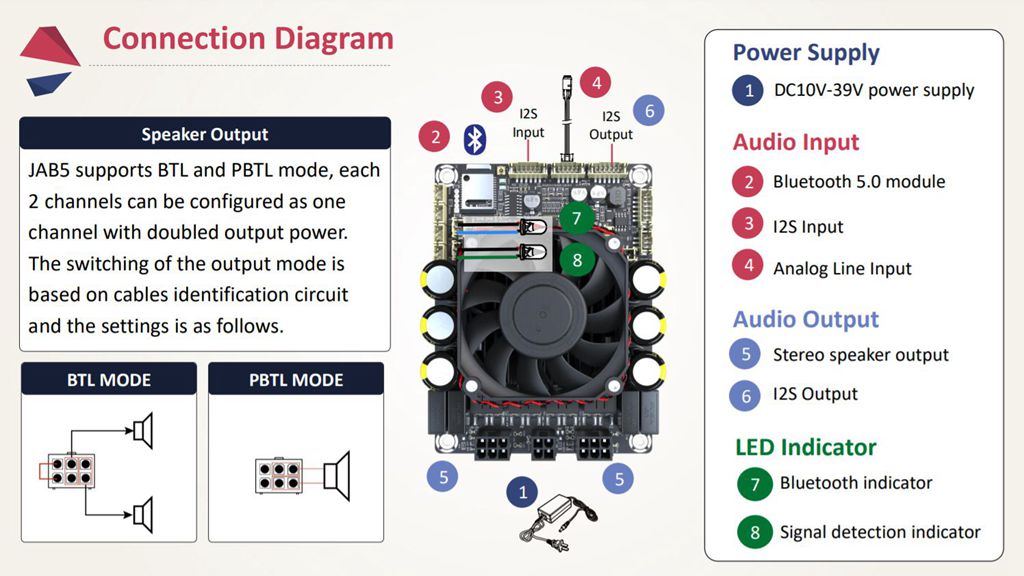 Connection Diagram

Speaker Output

JAB5 supports BTL and PBTL mode, each 2 channels can be configured as one channel with doubled output power. The switching of the output mode is based on cables identification circuit and the settings is as follows.

BTL MODE

PBTL MODE

2

3

I2S Input

4

I2S Output

6

7

8

5

1

5

Power Supply

1 DC10V-39V power supply

Audio Input

2 Bluetooth 5.0 module

3 I2S Input

4 Analog Line Input

Audio Output

5 Stereo speaker output

6 I2S Output

LED Indicator

7 Bluetooth indicator

8 Signal detection indicator