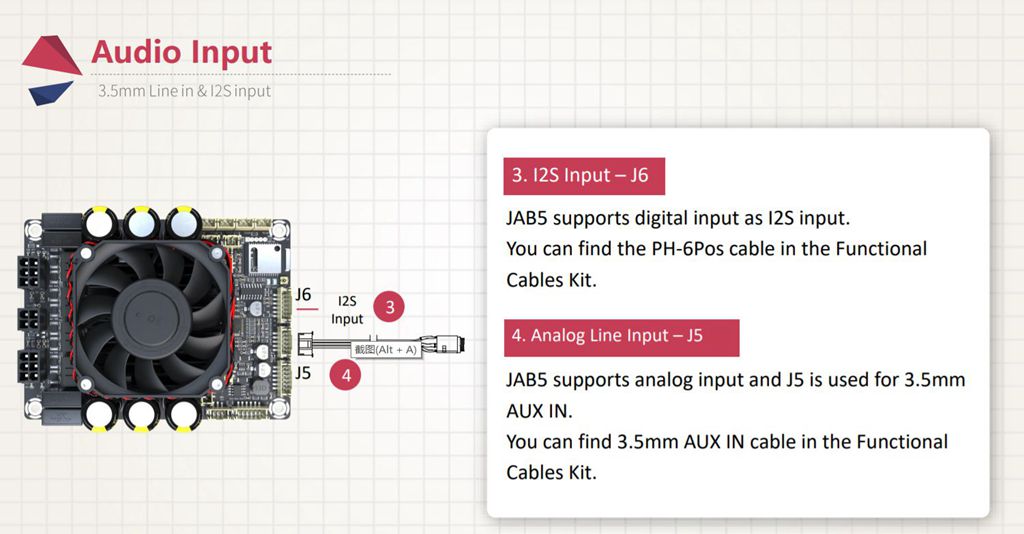 Audio Input
3.5mm Line in & I2S input

J6
I2S Input
3
截图(Alt + A)
J5
4

3. I2S Input – J6

JAB5 supports digital input as I2S input.
You can find the PH-6Pos cable in the Functional Cables Kit.

4. Analog Line Input – J5

JAB5 supports analog input and J5 is used for 3.5mm AUX IN.
You can find 3.5mm AUX IN cable in the Functional Cables Kit.