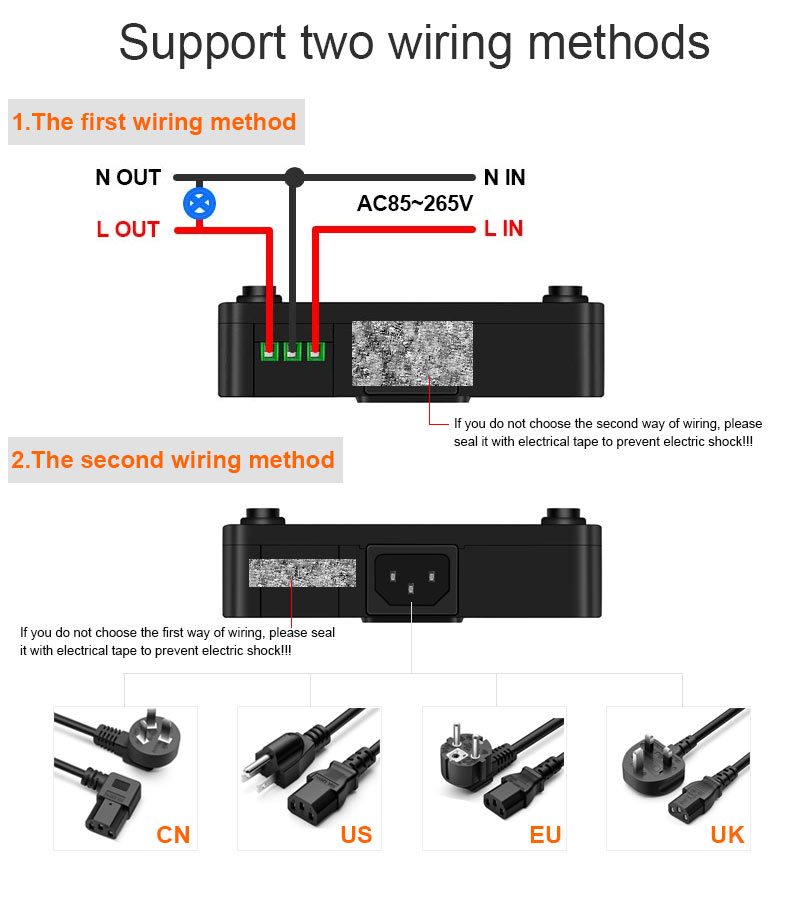 Support two wiring methods

1.The first wiring method

N OUT

N IN

AC85~265V

L OUT

L IN

If you do not choose the second way of wiring, please seal it with electrical tape to prevent electric shock!!!

2.The second wiring method

If you do not choose the first way of wiring, please seal it with electrical tape to prevent electric shock!!!

CN

US

EU

UK