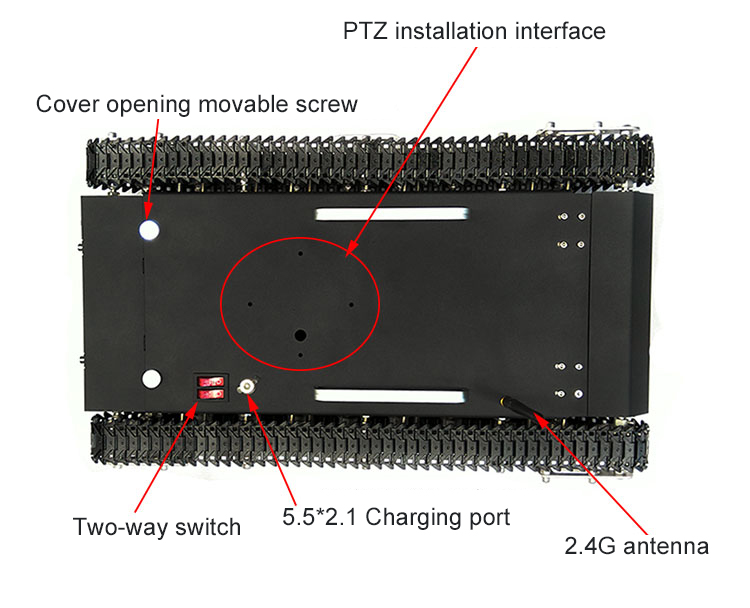 PTZ installation interface

Cover opening movable screw

Two-way switch

5.5*2.1 Charging port

2.4G antenna