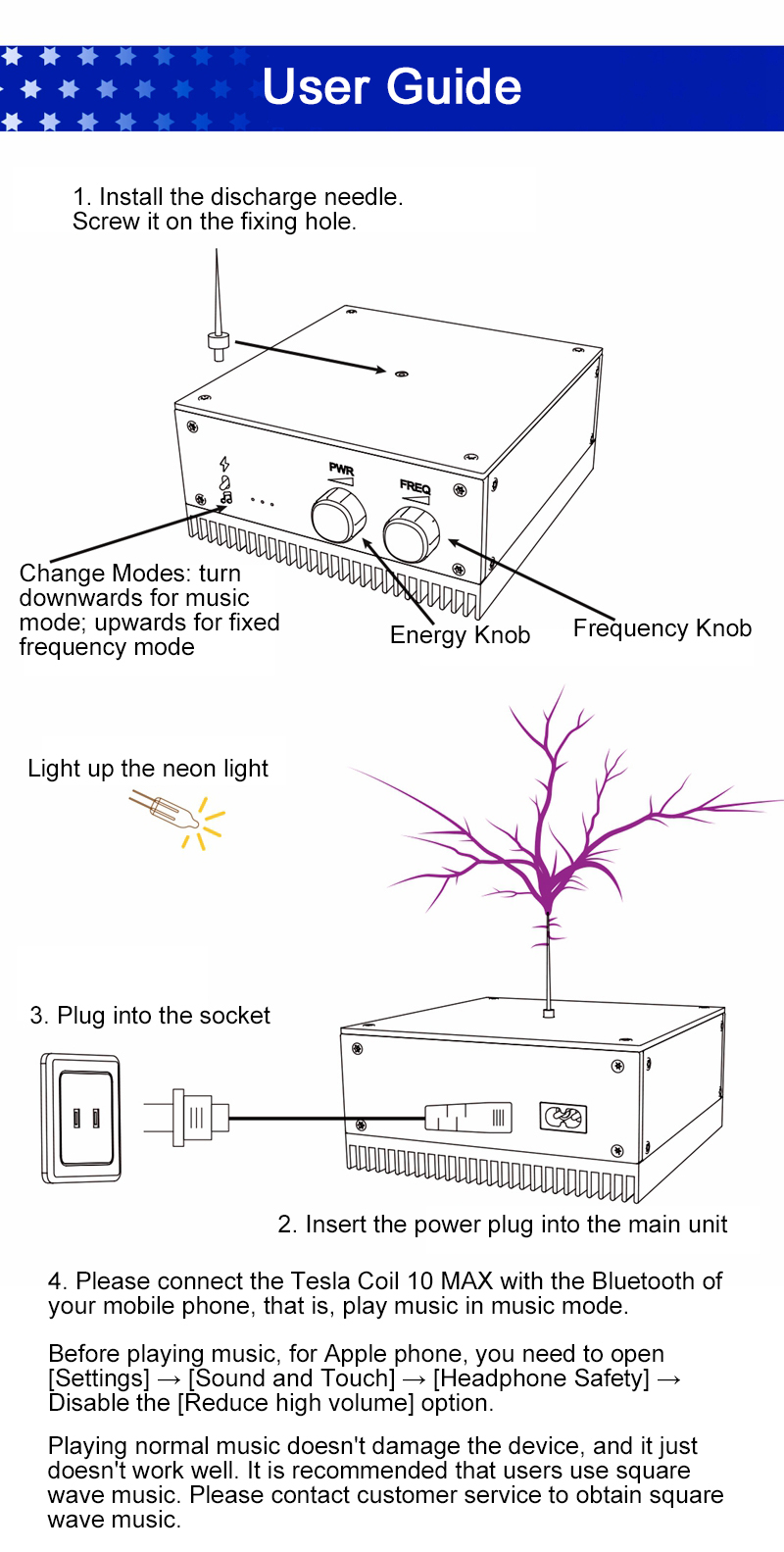 User Guide

1. Install the discharge needle. Screw it on the fixing hole.

PWR

FREQ

Change Modes: turn downwards for music mode; upwards for fixed frequency mode

Energy Knob

Frequency Knob

Light up the neon light

3. Plug into the socket

2. Insert the power plug into the main unit

4. Please connect the Tesla Coil 10 MAX with the Bluetooth of your mobile phone, that is, play music in music mode.

Before playing music, for Apple phone, you need to open [Settings] → [Sound and Touch] → [Headphone Safety] → Disable the [Reduce high volume] option.

Playing normal music doesn't damage the device, and it just doesn't work well. It is recommended that users use square wave music. Please contact customer service to obtain square wave music.