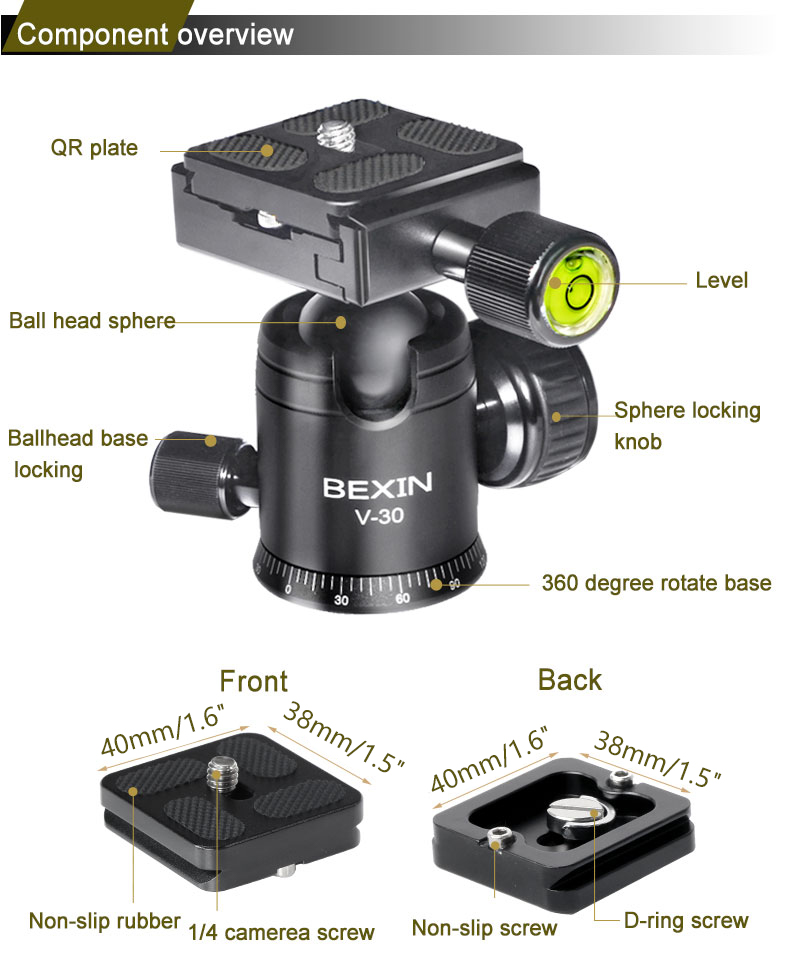 Component overview

QR plate

Level

Ball head sphere

Sphere locking knob

Ballhead base locking

BEXIN
V-30

0 30 60 90

360 degree rotate base

Front

40mm/1.6"

38mm/1.5"

Non-slip rubber

1/4 camerea screw

Back

40mm/1.6"

38mm/1.5"

Non-slip screw

D-ring screw