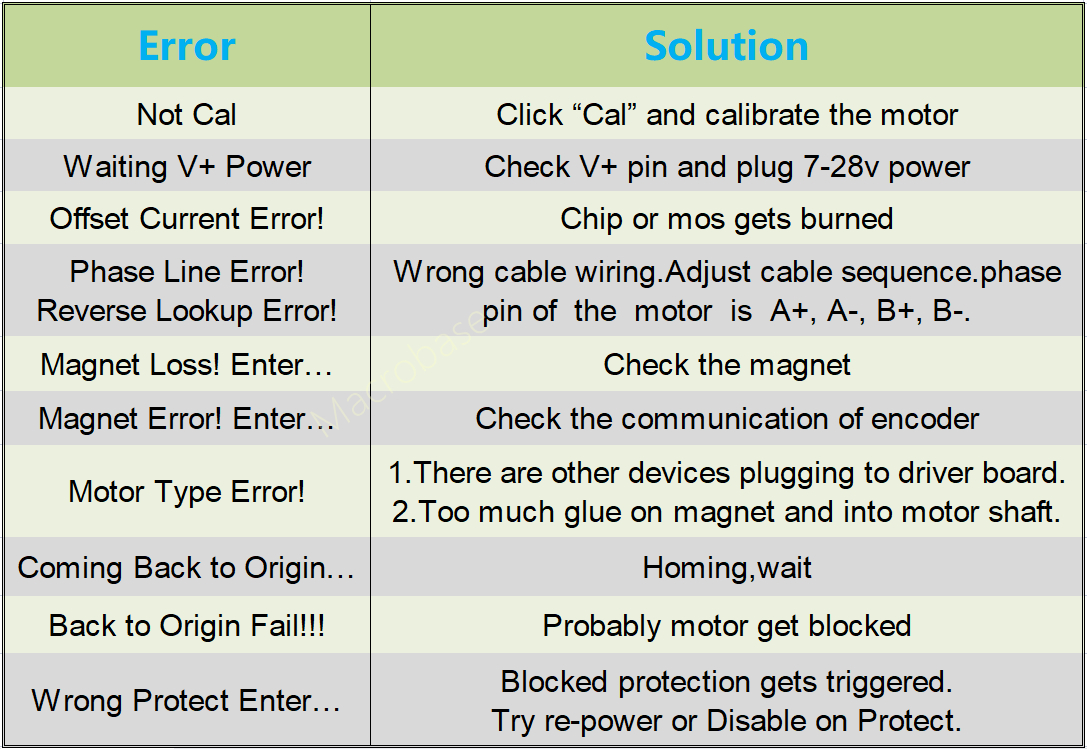 | Error | Solution |
|---|---|
| Not Cal | Click “Cal” and calibrate the motor |
| Waiting V+ Power | Check V+ pin and plug 7-28v power |
| Offset Current Error! | Chip or mos gets burned |
| Phase Line Error! Reverse Lookup Error! | Wrong cable wiring.Adjust cable sequence.phase pin of the motor is A+, A-, B+, B-. |
| Magnet Loss! Enter… | Check the magnet |
| Magnet Error! Enter… | Check the communication of encoder |
| Motor Type Error! | 1.There are other devices plugging to driver board. 2.Too much glue on magnet and into motor shaft. |
| Coming Back to Origin… | Homing,wait |
| Back to Origin Fail!!! | Probably motor get blocked |
| Wrong Protect Enter… | Blocked protection gets triggered. Try re-power or Disable on Protect. |

Macrobase