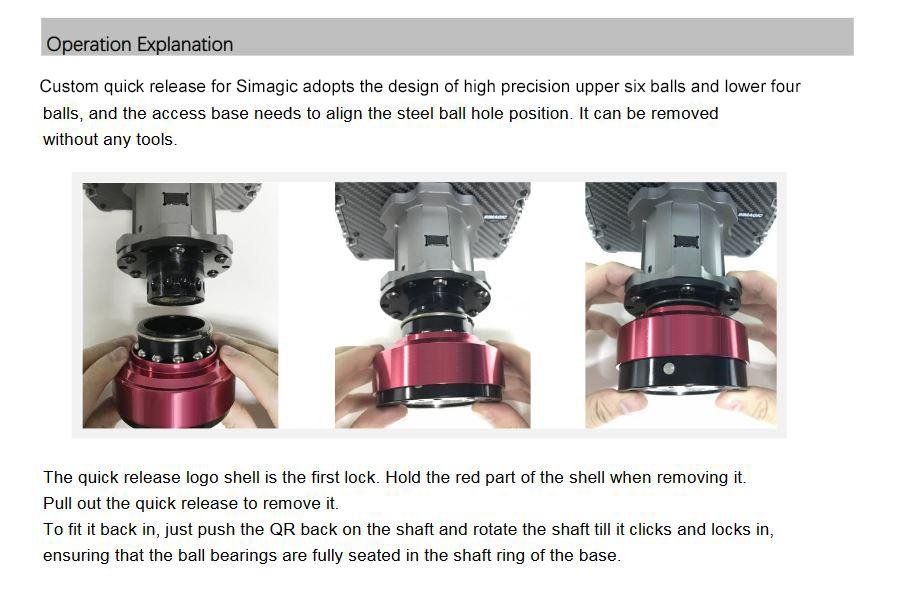 Operation Explanation

Custom quick release for Simagic adopts the design of high precision upper six balls and lower four balls, and the access base needs to align the steel ball hole position. It can be removed without any tools.

SIMAGIC

SIMAGIC

The quick release logo shell is the first lock. Hold the red part of the shell when removing it.
Pull out the quick release to remove it.
To fit it back in, just push the QR back on the shaft and rotate the shaft till it clicks and locks in, ensuring that the ball bearings are fully seated in the shaft ring of the base.