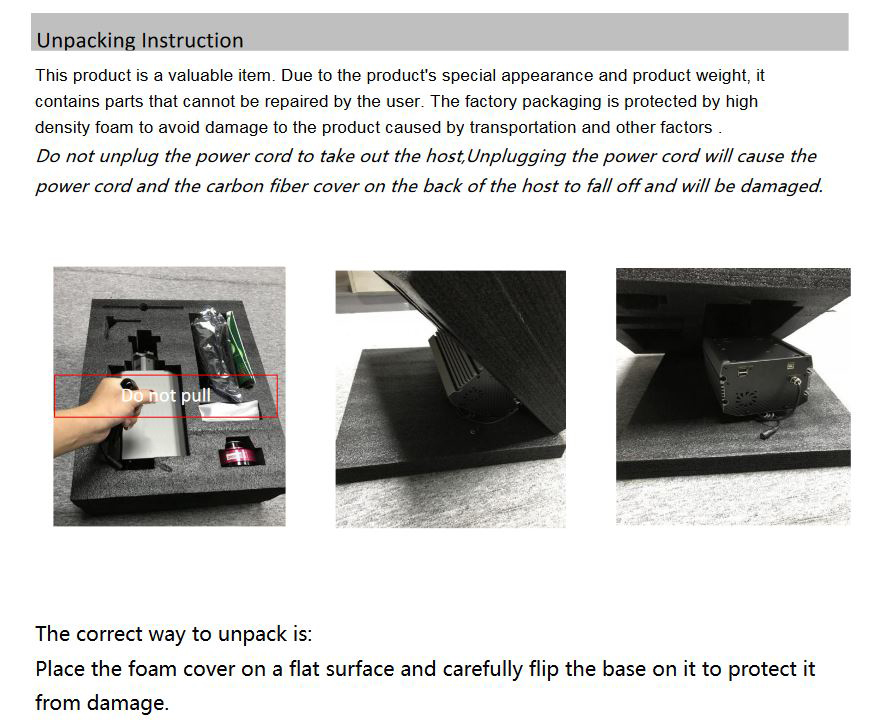 Unpacking Instruction

This product is a valuable item. Due to the product's special appearance and product weight, it contains parts that cannot be repaired by the user. The factory packaging is protected by high density foam to avoid damage to the product caused by transportation and other factors .

Do not unplug the power cord to take out the host,Unplugging the power cord will cause the power cord and the carbon fiber cover on the back of the host to fall off and will be damaged.

Do not pull

The correct way to unpack is:

Place the foam cover on a flat surface and carefully flip the base on it to protect it from damage.