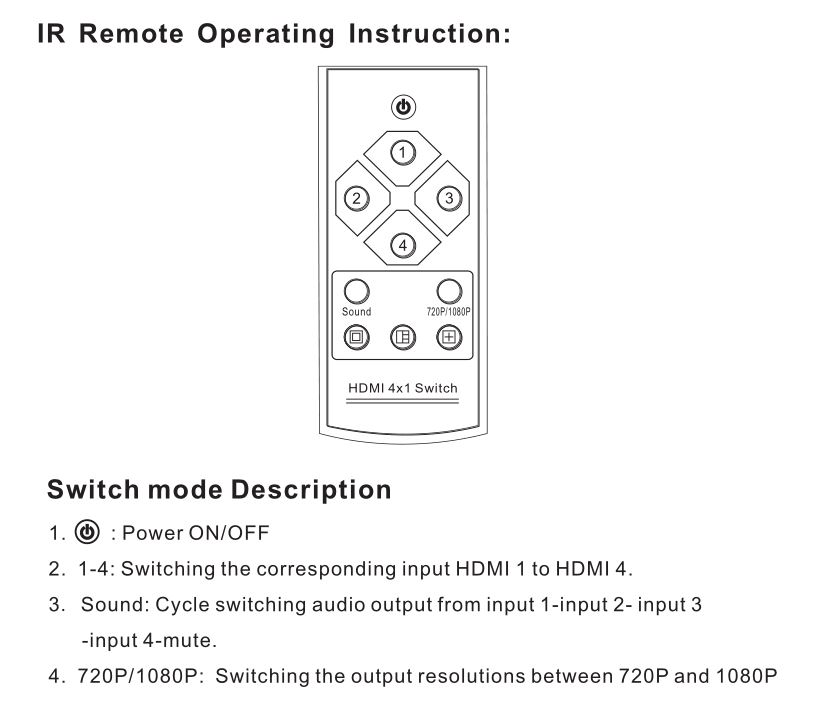 IR Remote Operating Instruction:

1

2

3

4

Sound

720P/1080P

HDMI 4x1 Switch

Switch mode Description

1. : Power ON/OFF

2. 1-4: Switching the corresponding input HDMI 1 to HDMI 4.

3. Sound: Cycle switching audio output from input 1-input 2- input 3 -input 4-mute.

4. 720P/1080P: Switching the output resolutions between 720P and 1080P