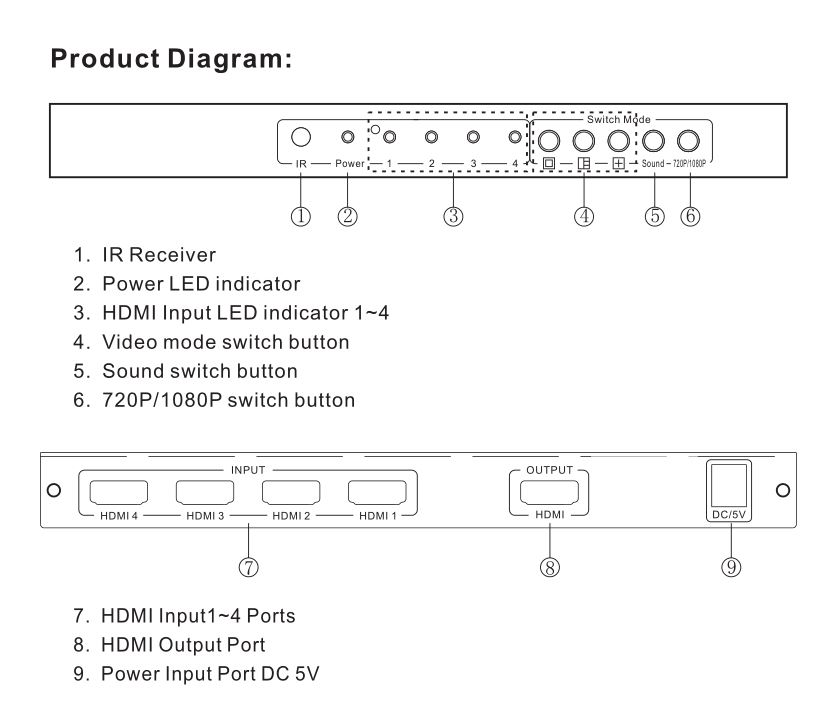 Product Diagram:

Switch Mode

IR Power 1 2 3 4 Sound 720P/1080P

① ② ③ ④ ⑤ ⑥

1. IR Receiver
2. Power LED indicator
3. HDMI Input LED indicator 1~4
4. Video mode switch button
5. Sound switch button
6. 720P/1080P switch button

INPUT

HDMI 4 HDMI 3 HDMI 2 HDMI 1

OUTPUT

HDMI

DC/5V

⑦ ⑧ ⑨

7. HDMI Input1~4 Ports
8. HDMI Output Port
9. Power Input Port DC 5V