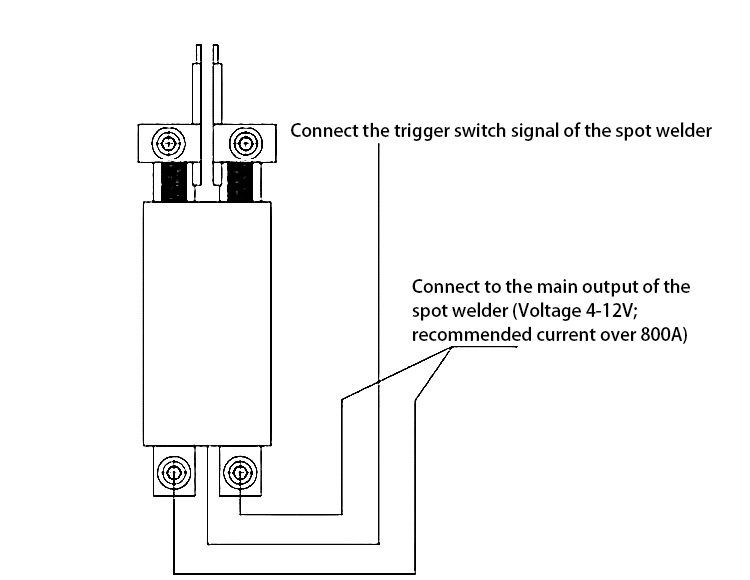 Connect the trigger switch signal of the spot welder

Connect to the main output of the spot welder (Voltage 4-12V; recommended current over 800A)