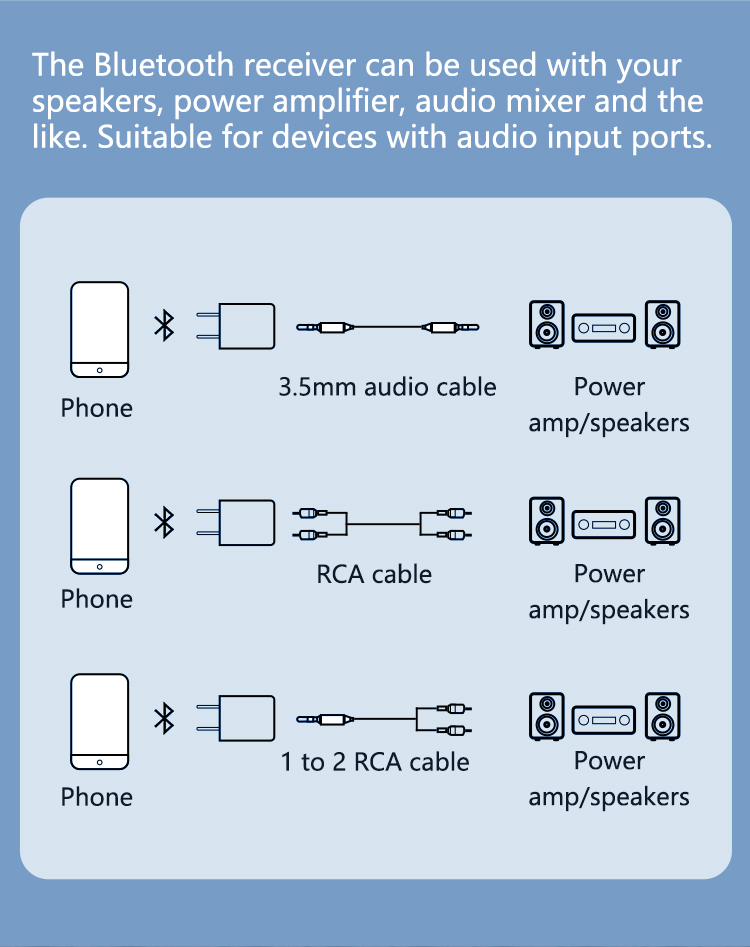 The Bluetooth receiver can be used with your speakers, power amplifier, audio mixer and the like. Suitable for devices with audio input ports.

Phone

3.5mm audio cable

Power amp/speakers

Phone

RCA cable

Power amp/speakers

Phone

1 to 2 RCA cable

Power amp/speakers