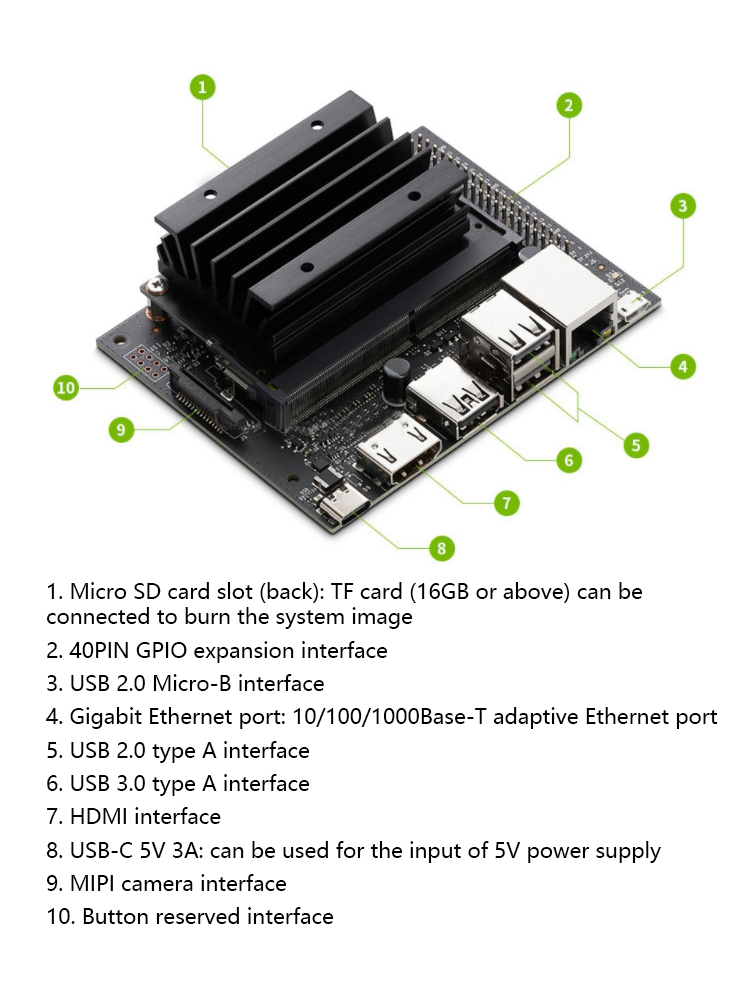 1
2
3
4
5
6
7
8
9
10

1. Micro SD card slot (back): TF card (16GB or above) can be connected to burn the system image
2. 40PIN GPIO expansion interface
3. USB 2.0 Micro-B interface
4. Gigabit Ethernet port: 10/100/1000Base-T adaptive Ethernet port
5. USB 2.0 type A interface
6. USB 3.0 type A interface
7. HDMI interface
8. USB-C 5V 3A: can be used for the input of 5V power supply
9. MIPI camera interface
10. Button reserved interface