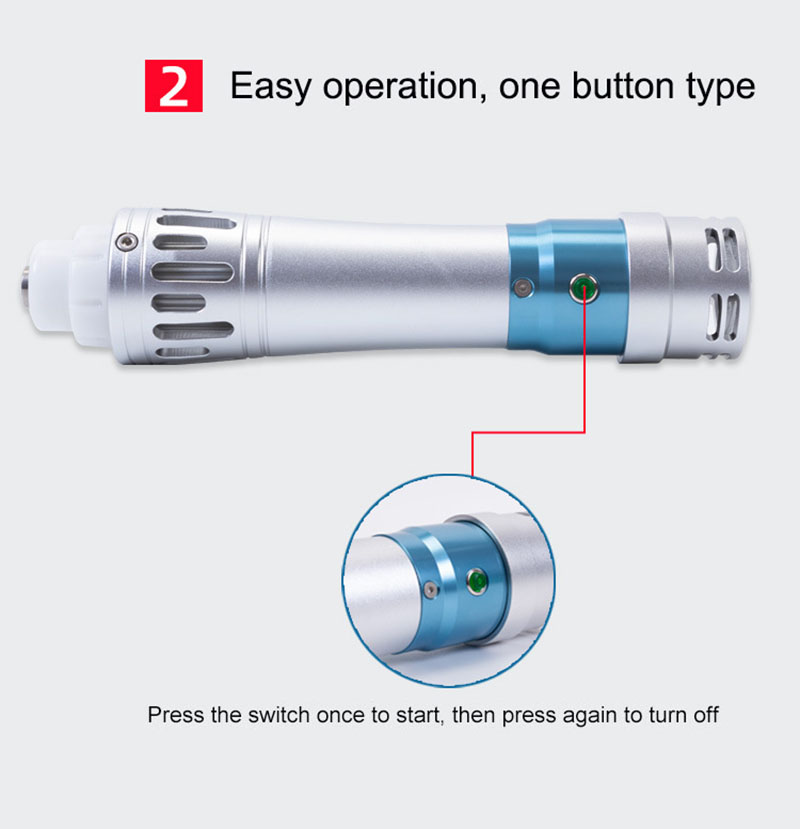 2 Easy operation, one button type

Press the switch once to start, then press again to turn off