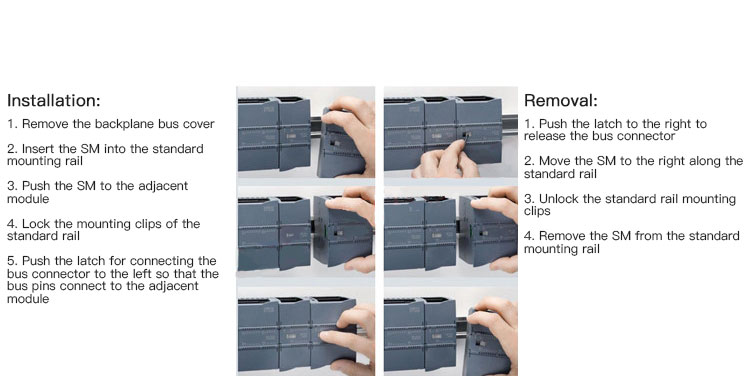 Installation:

1. Remove the backplane bus cover

2. Insert the SM into the standard mounting rail

3. Push the SM to the adjacent module

4. Lock the mounting clips of the standard rail

5. Push the latch for connecting the bus connector to the left so that the bus pins connect to the adjacent module

Removal:

1. Push the latch to the right to release the bus connector

2. Move the SM to the right along the standard rail

3. Unlock the standard rail mounting clips

4. Remove the SM from the standard mounting rail