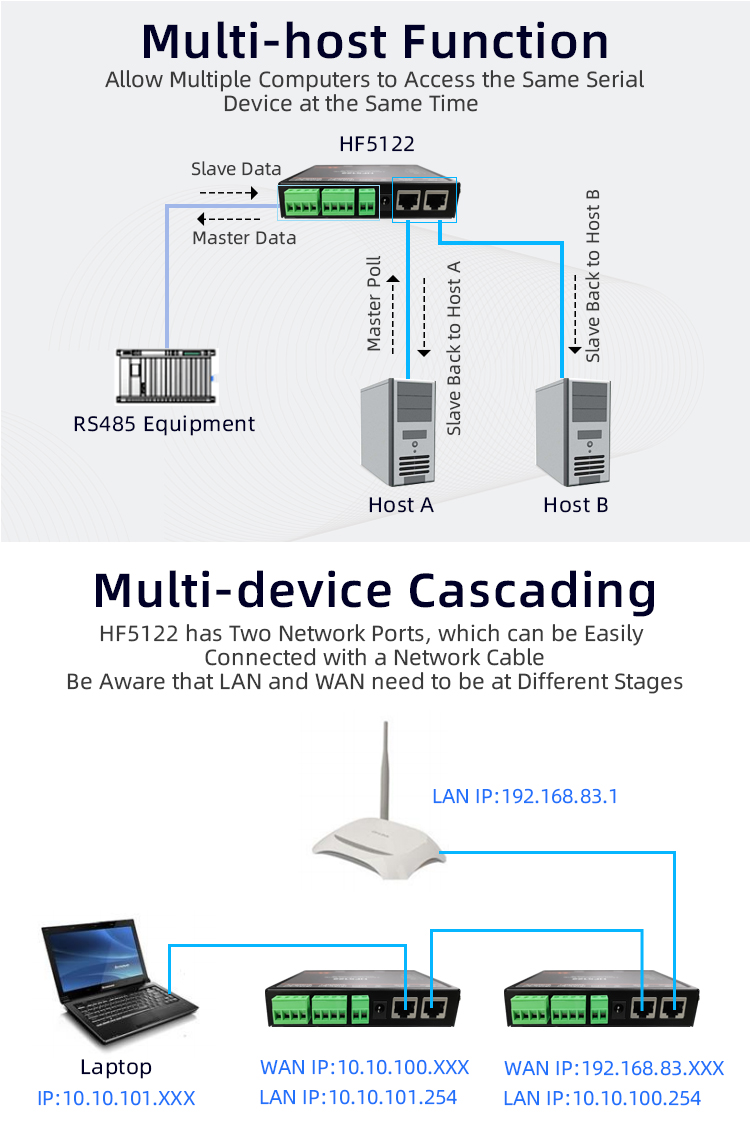 Multi-host Function
Allow Multiple Computers to Access the Same Serial Device at the Same Time

HF5122

Slave Data

Master Data

Master Poll

Slave Back to Host A

Slave Back to Host B

RS485 Equipment

Host A

Host B

Multi-device Cascading
HF5122 has Two Network Ports, which can be Easily Connected with a Network Cable
Be Aware that LAN and WAN need to be at Different Stages

LAN IP:192.168.83.1

Laptop
IP:10.10.101.XXX

WAN IP:10.10.100.XXX
LAN IP:10.10.101.254

WAN IP:192.168.83.XXX
LAN IP:10.10.100.254