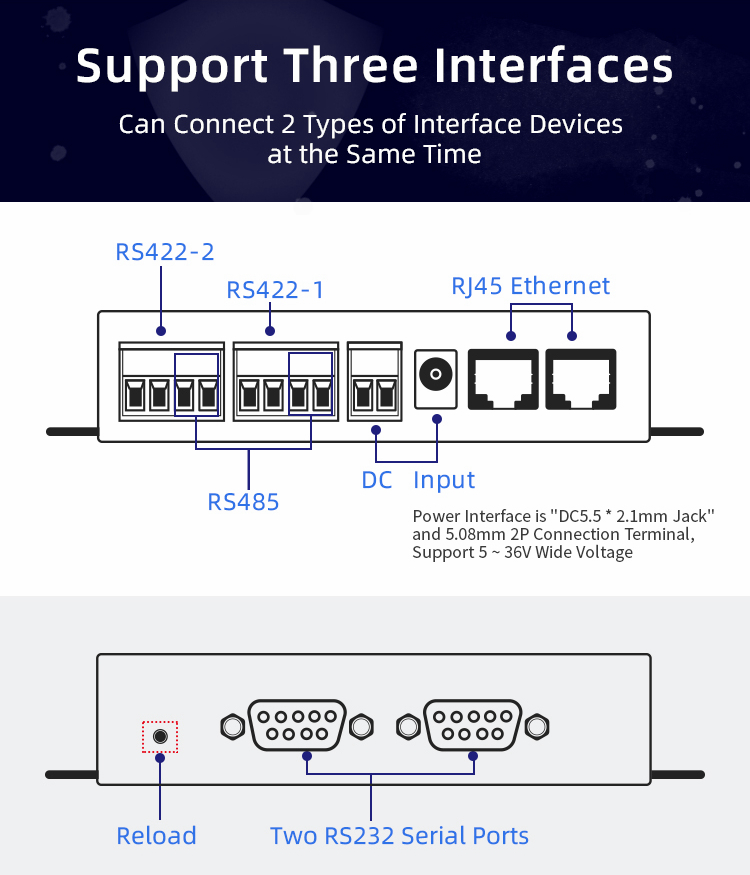 Support Three Interfaces

Can Connect 2 Types of Interface Devices at the Same Time

RS422-2

RS422-1

RJ45 Ethernet

RS485

DC Input

Power Interface is "DC5.5 * 2.1mm Jack" and 5.08mm 2P Connection Terminal, Support 5 ~ 36V Wide Voltage

Reload

Two RS232 Serial Ports