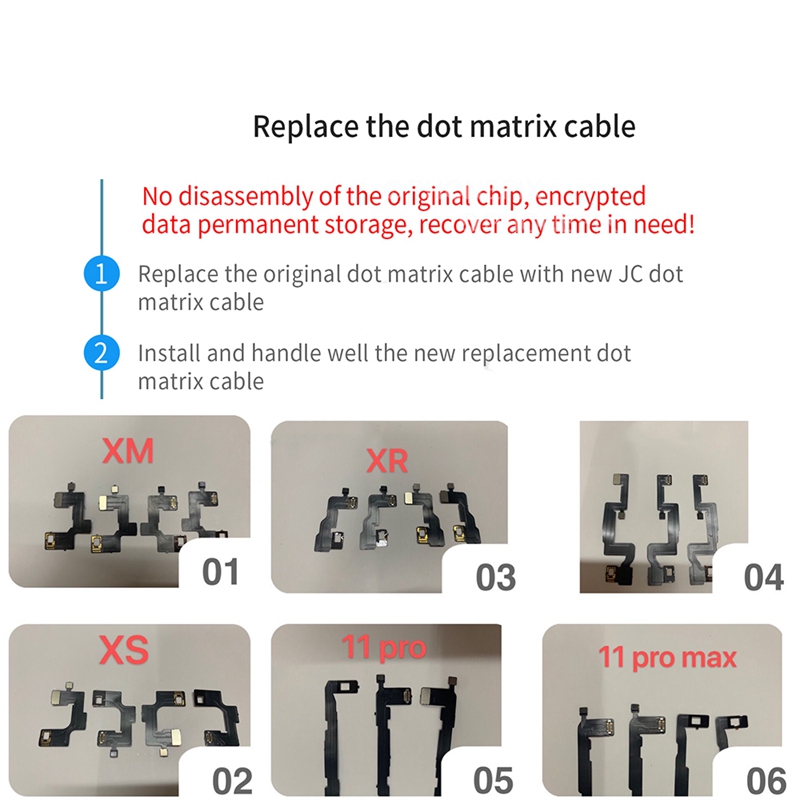 Replace the dot matrix cable

No disassembly of the original chip, encrypted data permanent storage, recover any time in need!

1 Replace the original dot matrix cable with new JC dot matrix cable

2 Install and handle well the new replacement dot matrix cable

XM
01

XR
03

04

XS
02

11 pro
05

11 pro max
06