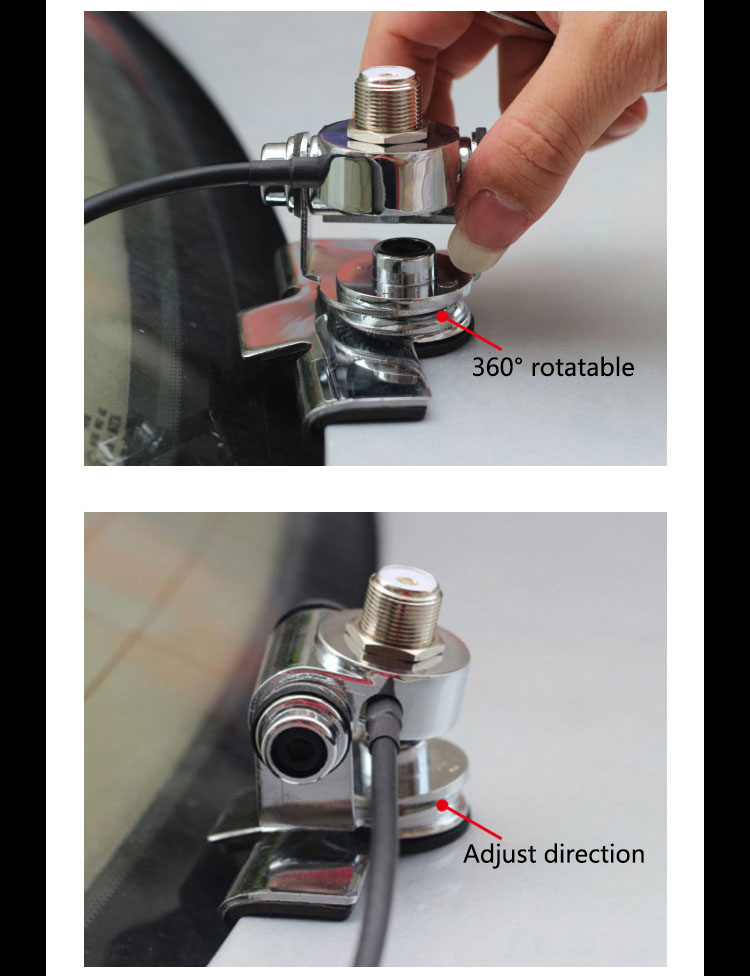 360° rotatable

Adjust direction