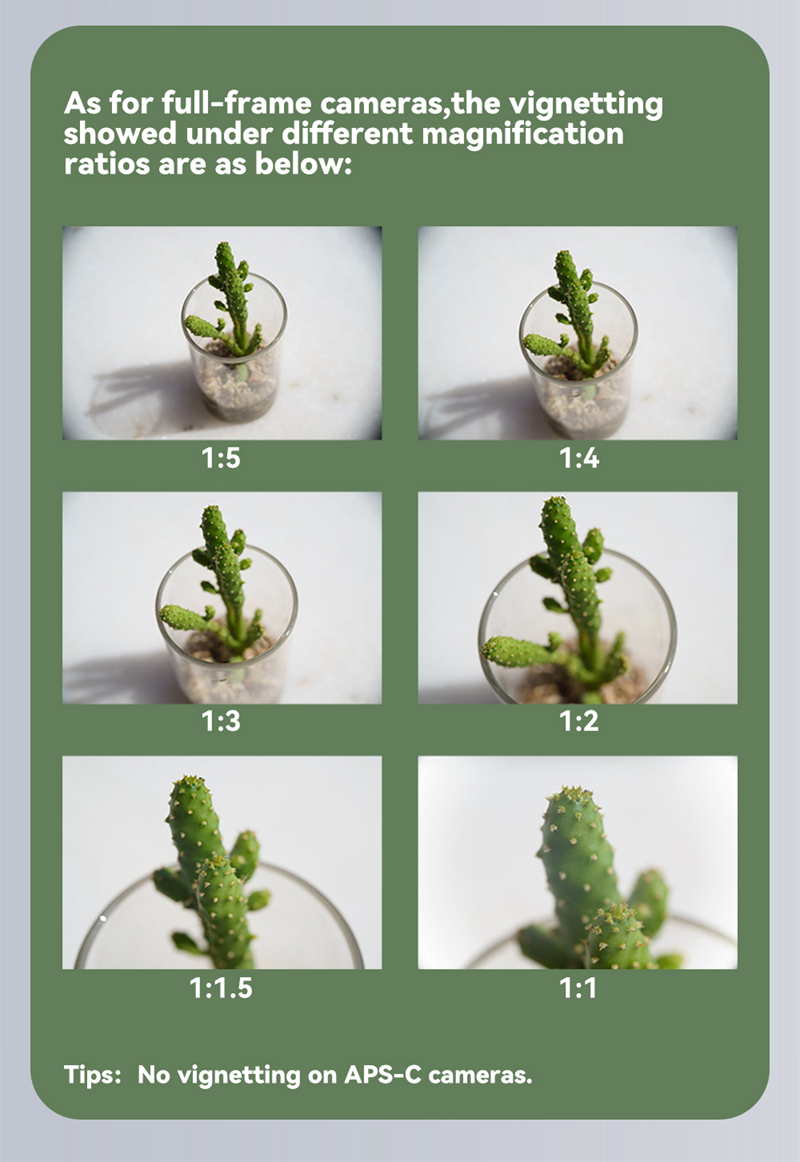 As for full-frame cameras,the vignetting showed under different magnification ratios are as below:

1:5

1:4

1:3

1:2

1:1.5

1:1

Tips: No vignetting on APS-C cameras.