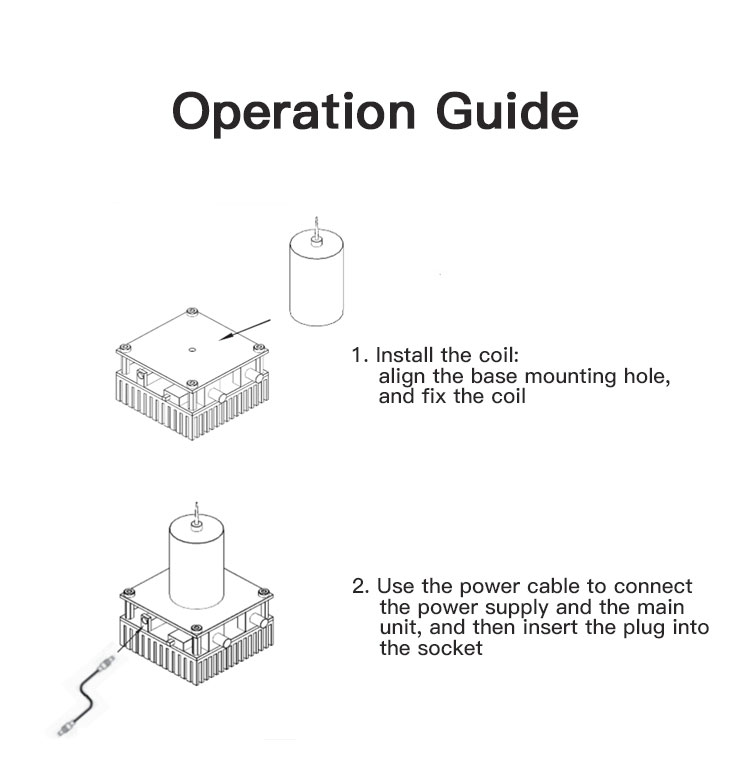 Operation Guide

1. Install the coil:
align the base mounting hole, and fix the coil

2. Use the power cable to connect the power supply and the main unit, and then insert the plug into the socket