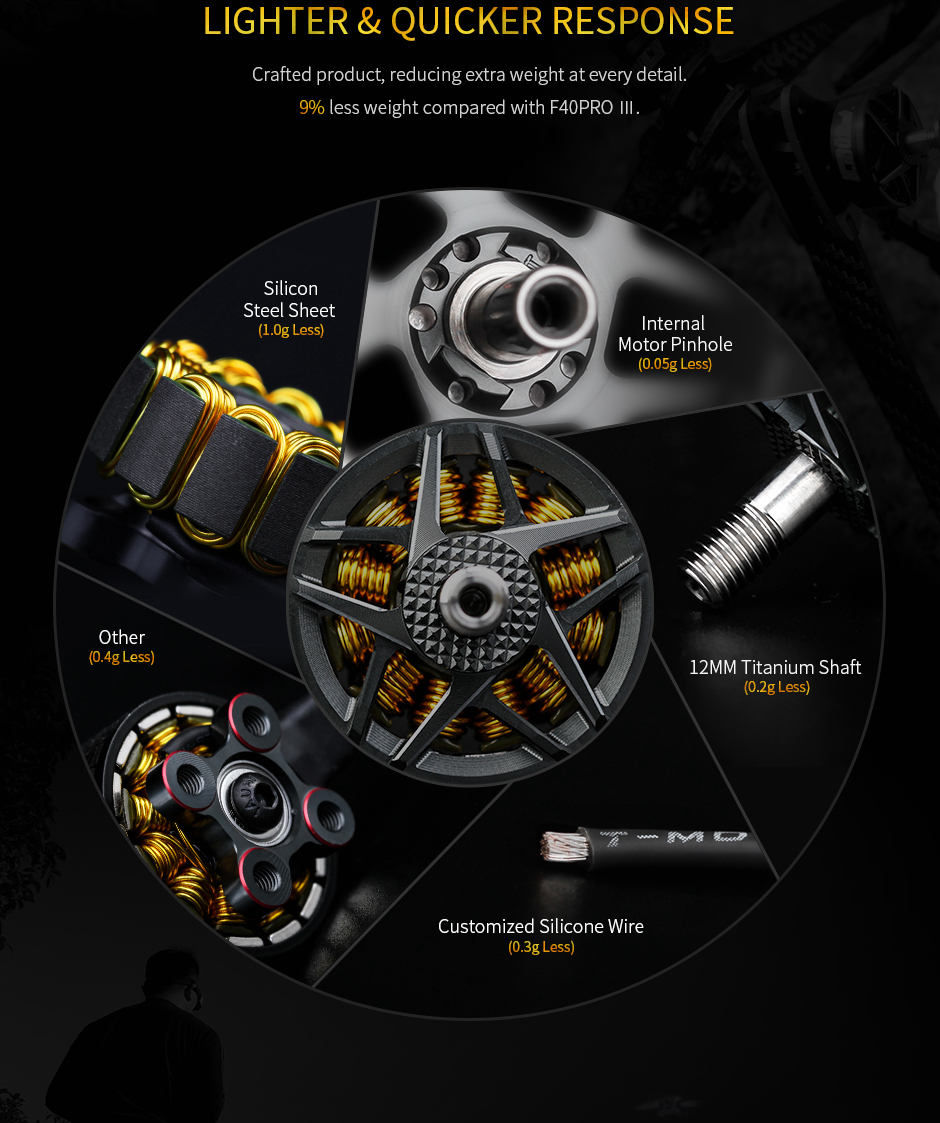 LIGHTER & QUICKER RESPONSE

Crafted product, reducing extra weight at every detail.
9% less weight compared with F40PRO Ⅲ.

Silicon
Steel Sheet
(1.0g Less)

Internal
Motor Pinhole
(0.05g Less)

Other
(0.4g Less)

12MM Titanium Shaft
(0.2g Less)

T-MO

Customized Silicone Wire
(0.3g Less)