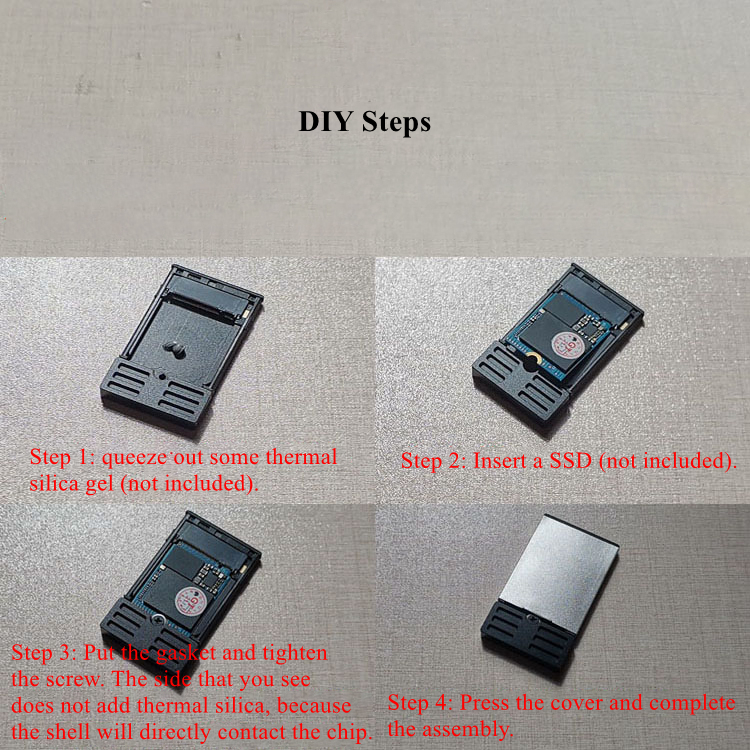 DIY Steps

Step 1: queeze out some thermal silica gel (not included).

Step 2: Insert a SSD (not included).

Step 3: Put the gasket and tighten the screw. The side that you see does not add thermal silica, because the shell will directly contact the chip.

Step 4: Press the cover and complete the assembly.