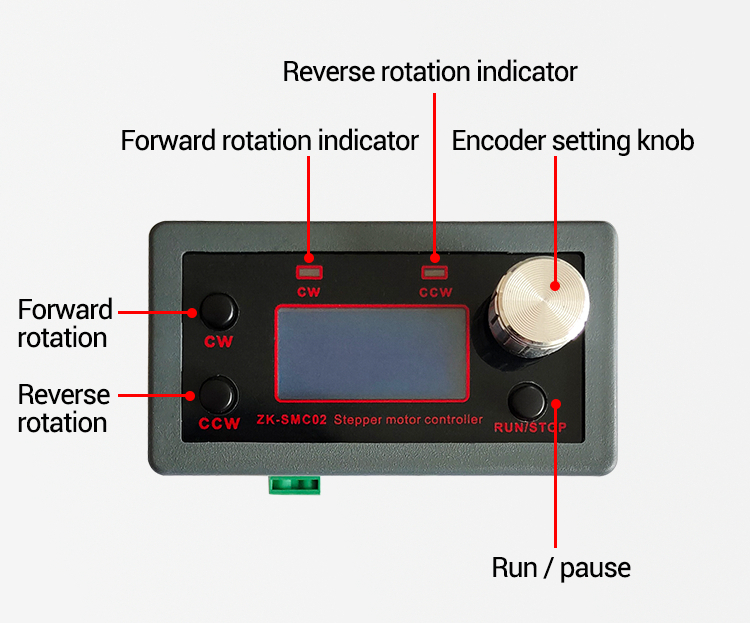 Reverse rotation indicator

Forward rotation indicator

Encoder setting knob

CW

CCW

Forward rotation

CW

Reverse rotation

CCW

ZK-SMC02 Stepper motor controller

RUN/STOP

Run / pause