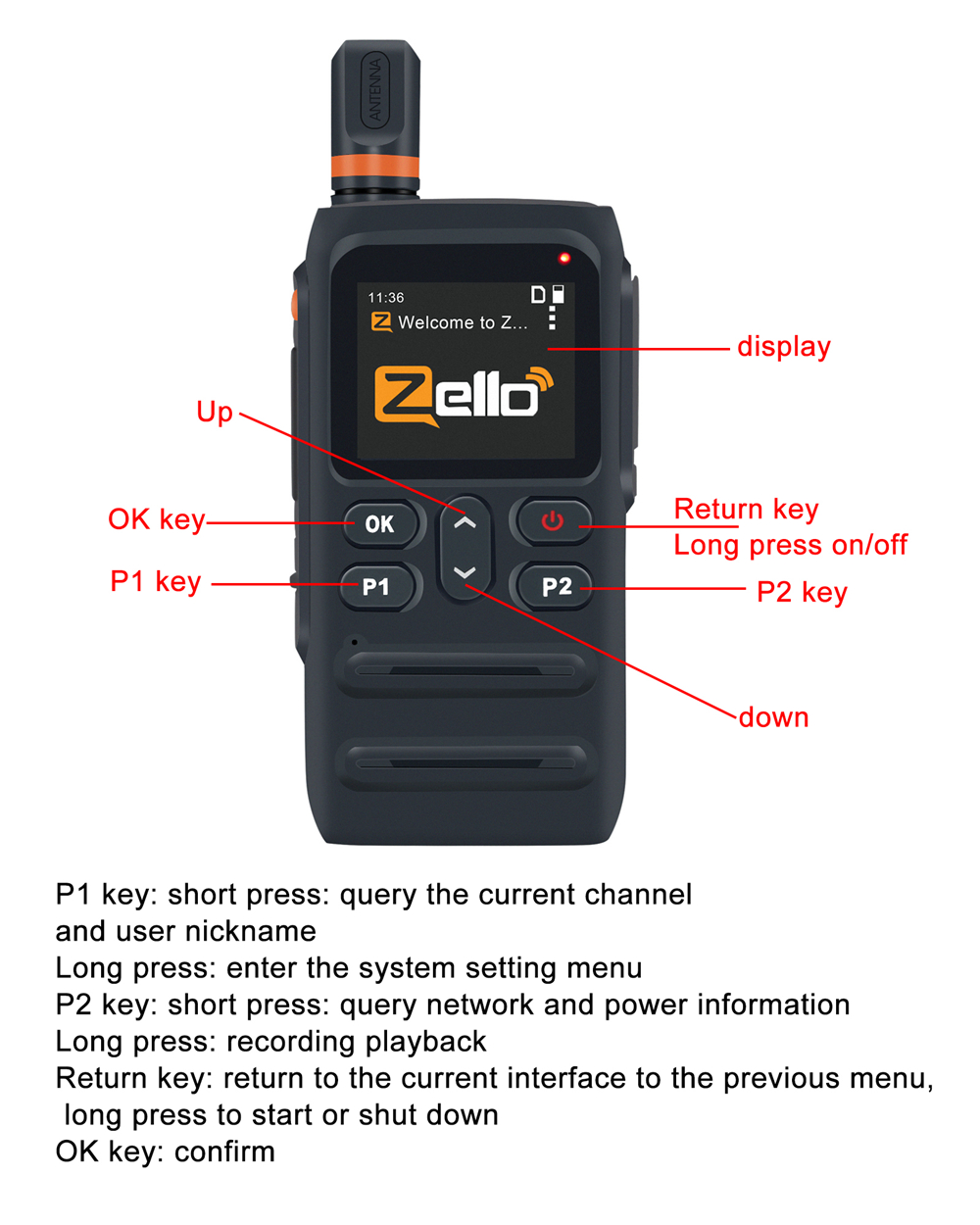 ANTENNA

11:36

Welcome to Z...

Zello

display

Up

OK key

OK

Return key

Long press on/off

P1 key

P1

P2

P2 key

down

P1 key: short press: query the current channel and user nickname
Long press: enter the system setting menu
P2 key: short press: query network and power information
Long press: recording playback
Return key: return to the current interface to the previous menu, long press to start or shut down
OK key: confirm