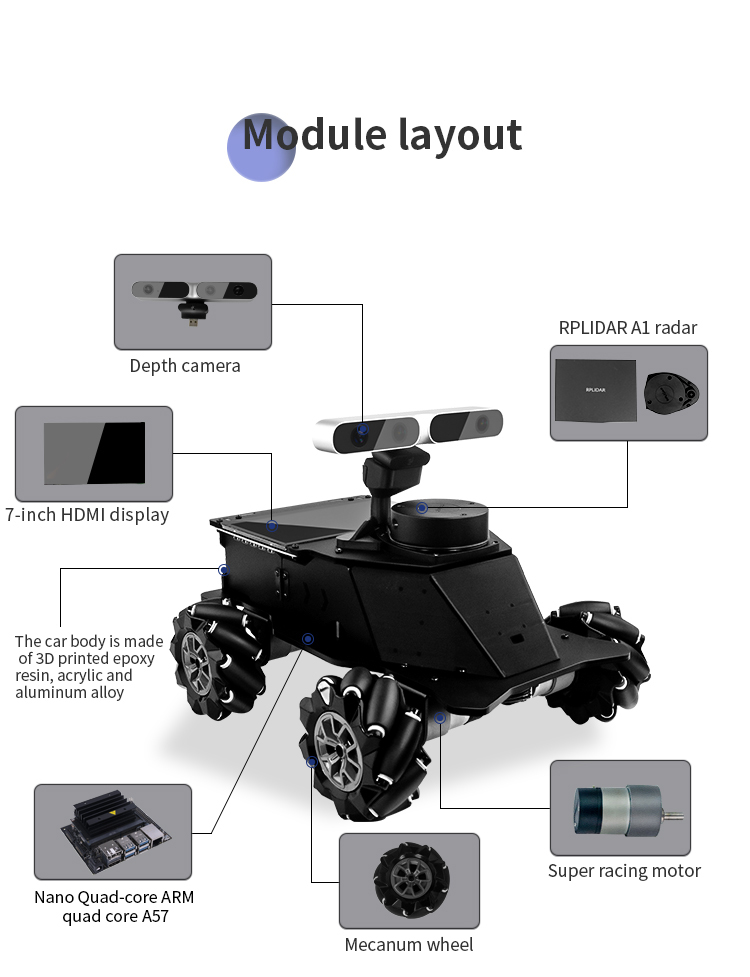 Module layout

Depth camera

RPLIDAR A1 radar

RPLIDAR

7-inch HDMI display

The car body is made of 3D printed epoxy resin, acrylic and aluminum alloy

Nano Quad-core ARM quad core A57

Mecanum wheel

Super racing motor